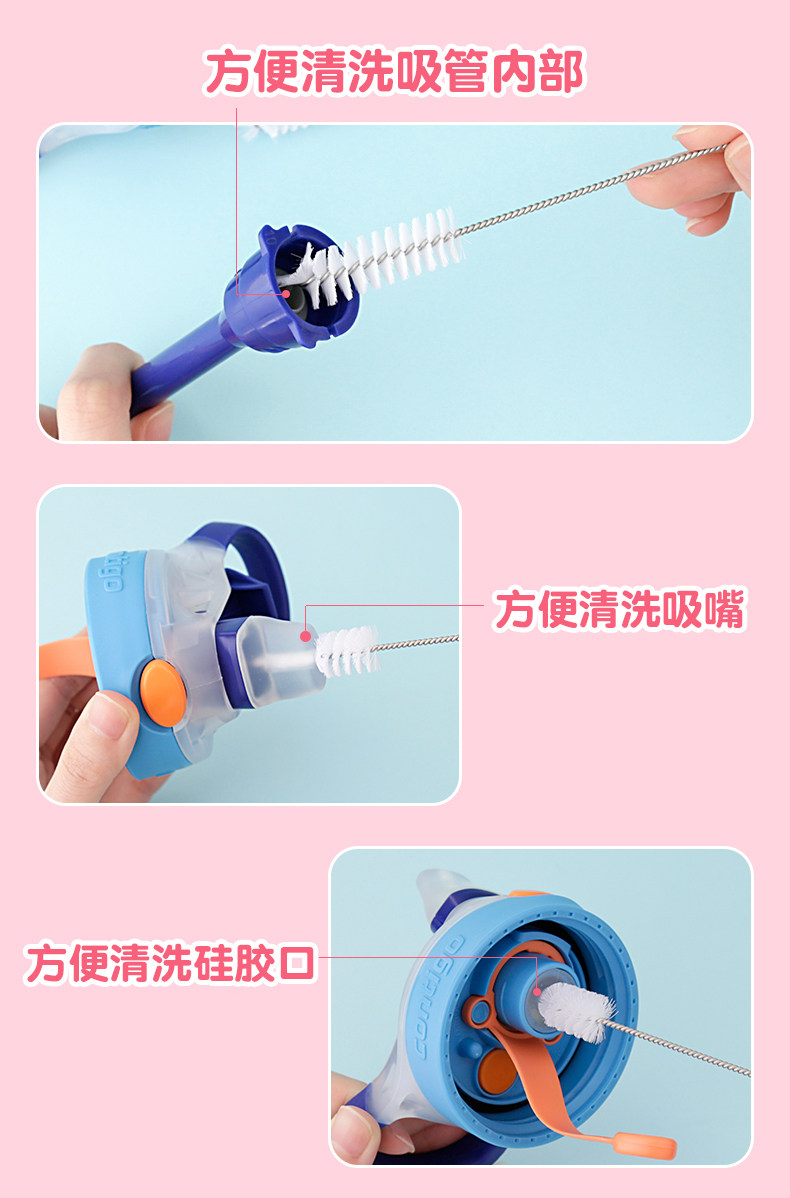 方便清洗吸管内部

contigo

方便清洗吸嘴

方便清洗硅胶口

contigo