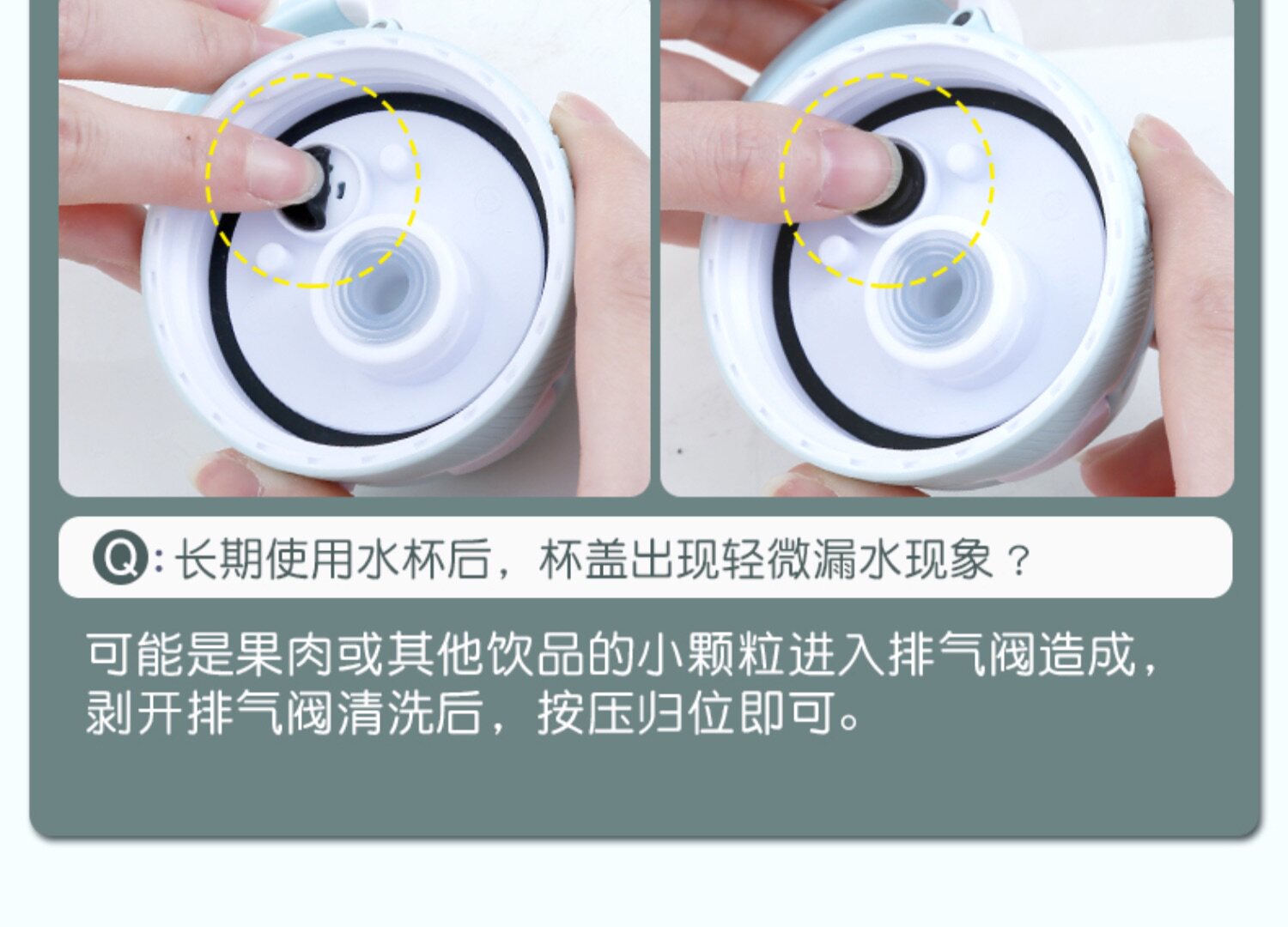 Q: 长期使用水杯后，杯盖出现轻微漏水现象？

可能是果肉或其他饮品的小颗粒进入排气阀造成，剥开排气阀清洗后，按压归位即可。