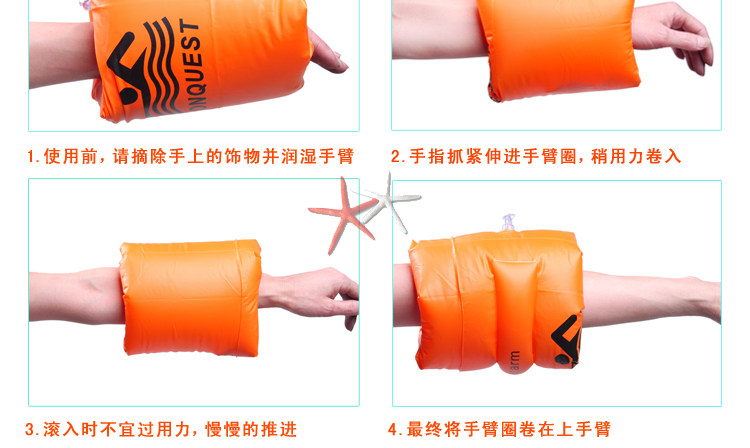 NQUEST

1.使用前，请摘除手上的饰物并润湿手臂

2.手指抓紧伸进手臂圈，稍用力卷入

arm

3.滚入时不宜过用力，慢慢的推进

4.最终将手臂圈卷在上手臂