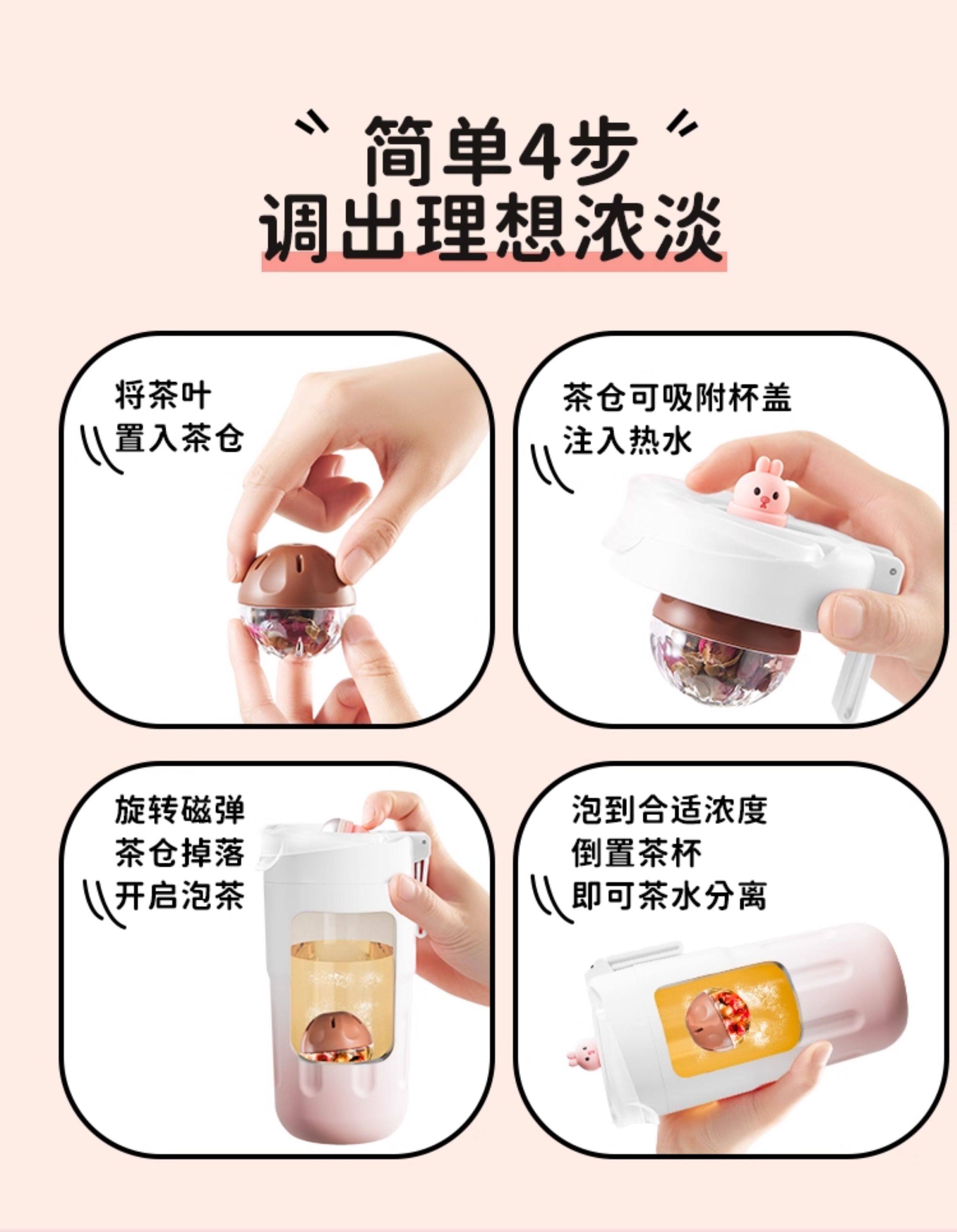 简单4步
调出理想浓淡

将茶叶
置入茶仓

茶仓可吸附杯盖
注入热水

旋转磁弹
茶仓掉落
开启泡茶

泡到合适浓度
倒置茶杯
即可茶水分离