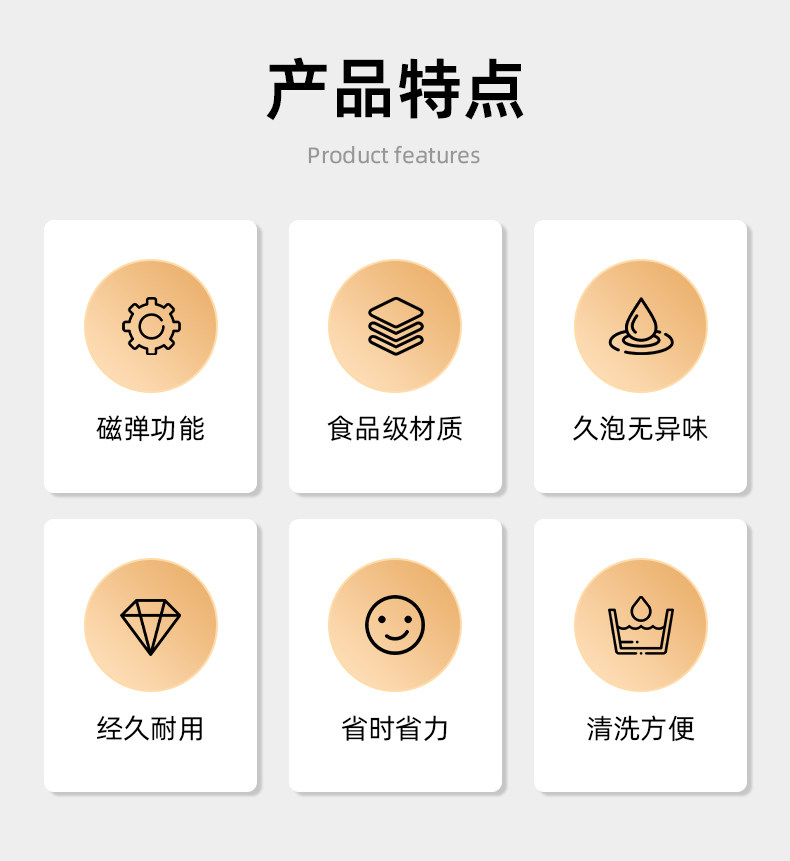 产品特点

Product features

磁弹功能

食品级材质

久泡无异味

经久耐用

省时省力

清洗方便