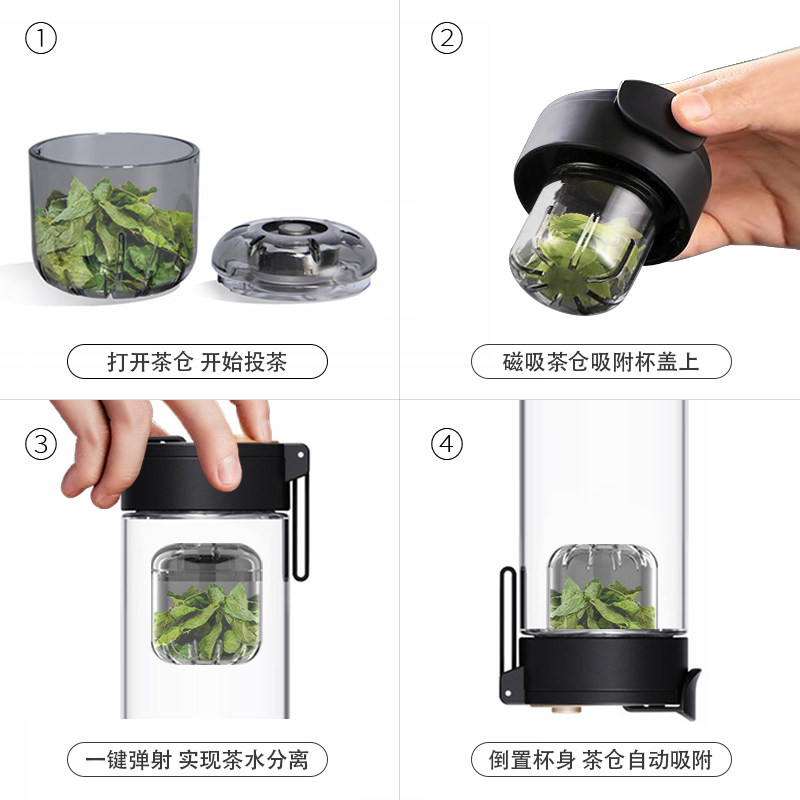 ①

打开茶仓 开始投茶

②

磁吸茶仓吸附杯盖上

③

一键弹射 实现茶水分离

④

倒置杯身 茶仓自动吸附