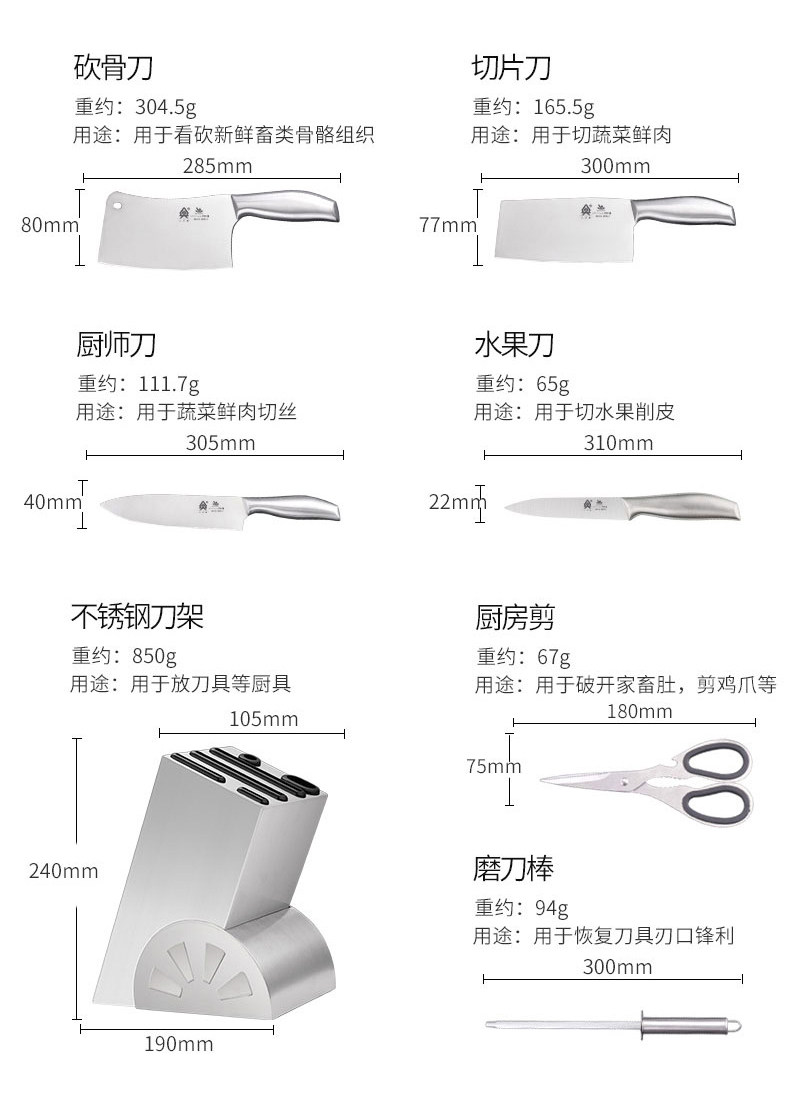 砍骨刀
重约：304.5g
用途：用于看砍新鲜畜类骨骼组织
285mm
80mm

切片刀
重约：165.5g
用途：用于切蔬菜鲜肉
300mm
77mm

厨师刀
重约：111.7g
用途：用于蔬菜鲜肉切丝
305mm
40mm

水果刀
重约：65g
用途：用于切水果削皮
310mm
22mm

不锈钢刀架
重约：850g
用途：用于放刀具等厨具
105mm
240mm
190mm

厨房剪
重约：67g
用途：用于破开家畜肚，剪鸡爪等
180mm
75mm

磨刀棒
重约：94g
用途：用于恢复刀具刃口锋利
300mm