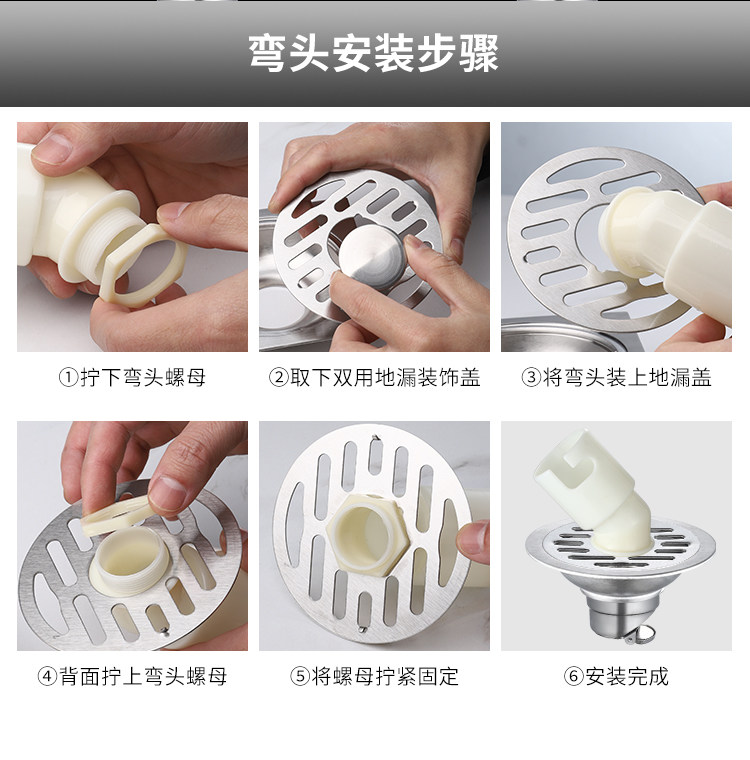 弯头安装步骤

①拧下弯头螺母

②取下双用地漏装饰盖

③将弯头装上地漏盖

④背面拧上弯头螺母

⑤将螺母拧紧固定

⑥安装完成