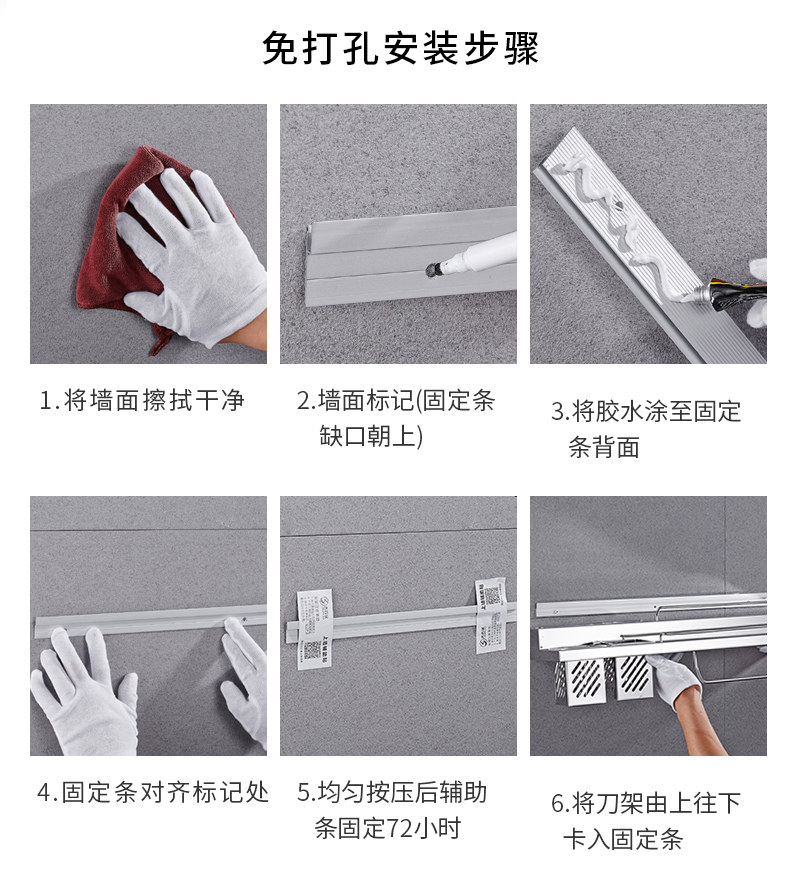 免打孔安装步骤

1.将墙面擦拭干净

2.墙面标记(固定条缺口朝上)

3.将胶水涂至固定条背面

4.固定条对齐标记处

5.均匀按压后辅助条固定72小时

6.将刀架由上往下卡入固定条