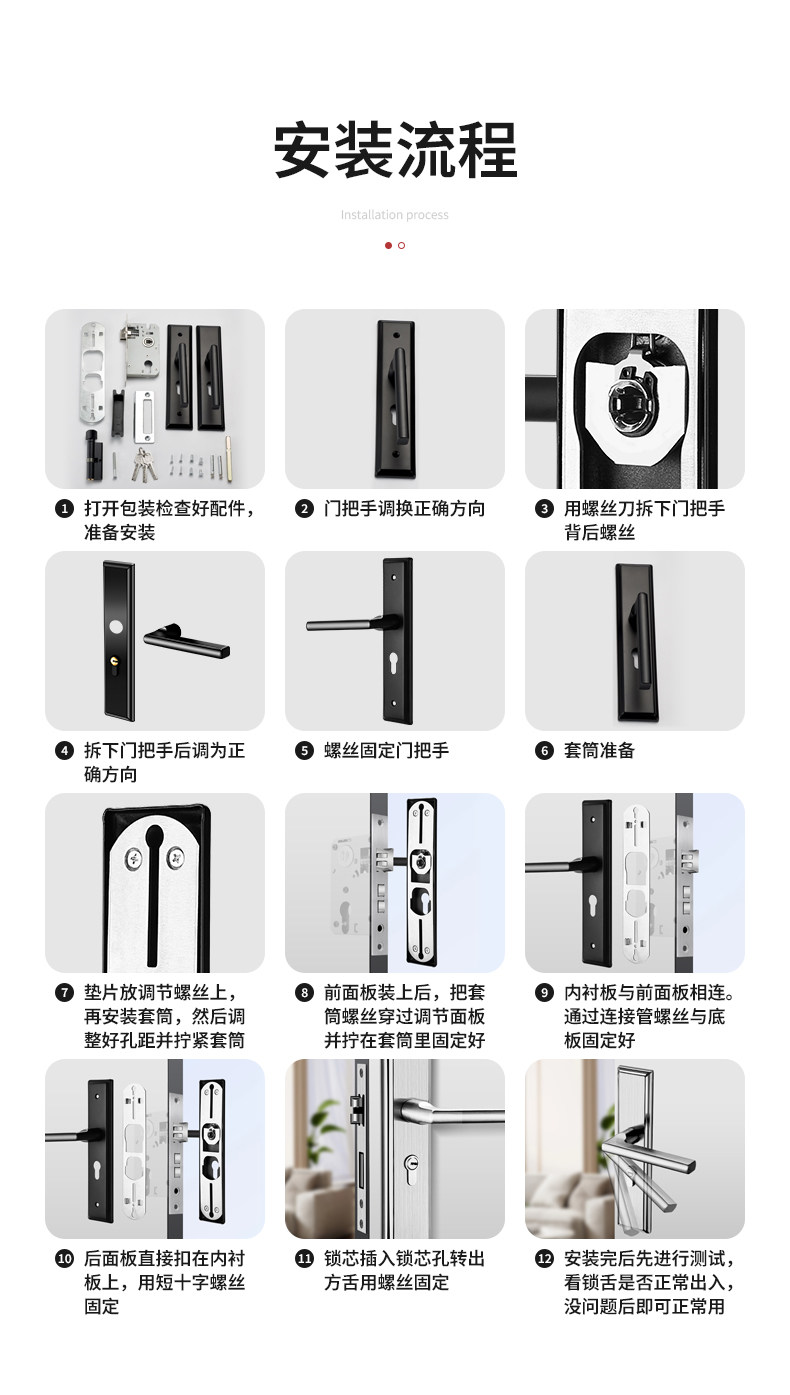 安装流程

Installation process

1 打开包装检查好配件，准备安装

2 门把手调换正确方向

3 用螺丝刀拆下门把手背后螺丝

4 拆下门把手后调为正确方向

5 螺丝固定门把手

6 套筒准备

7 垫片放调节螺丝上，再安装套筒，然后调整好孔距并拧紧套筒

8 前面板装上后，把套筒螺丝穿过调节面板并拧在套筒里固定好

9 内衬板与前面板相连。通过连接管螺丝与底板固定好

10 后面板直接扣在内衬板上，用短十字螺丝固定

11 锁芯插入锁芯孔转出方舌用螺丝固定

12 安装完后先进行测试，看锁舌是否正常出入，没问题后即可正常用