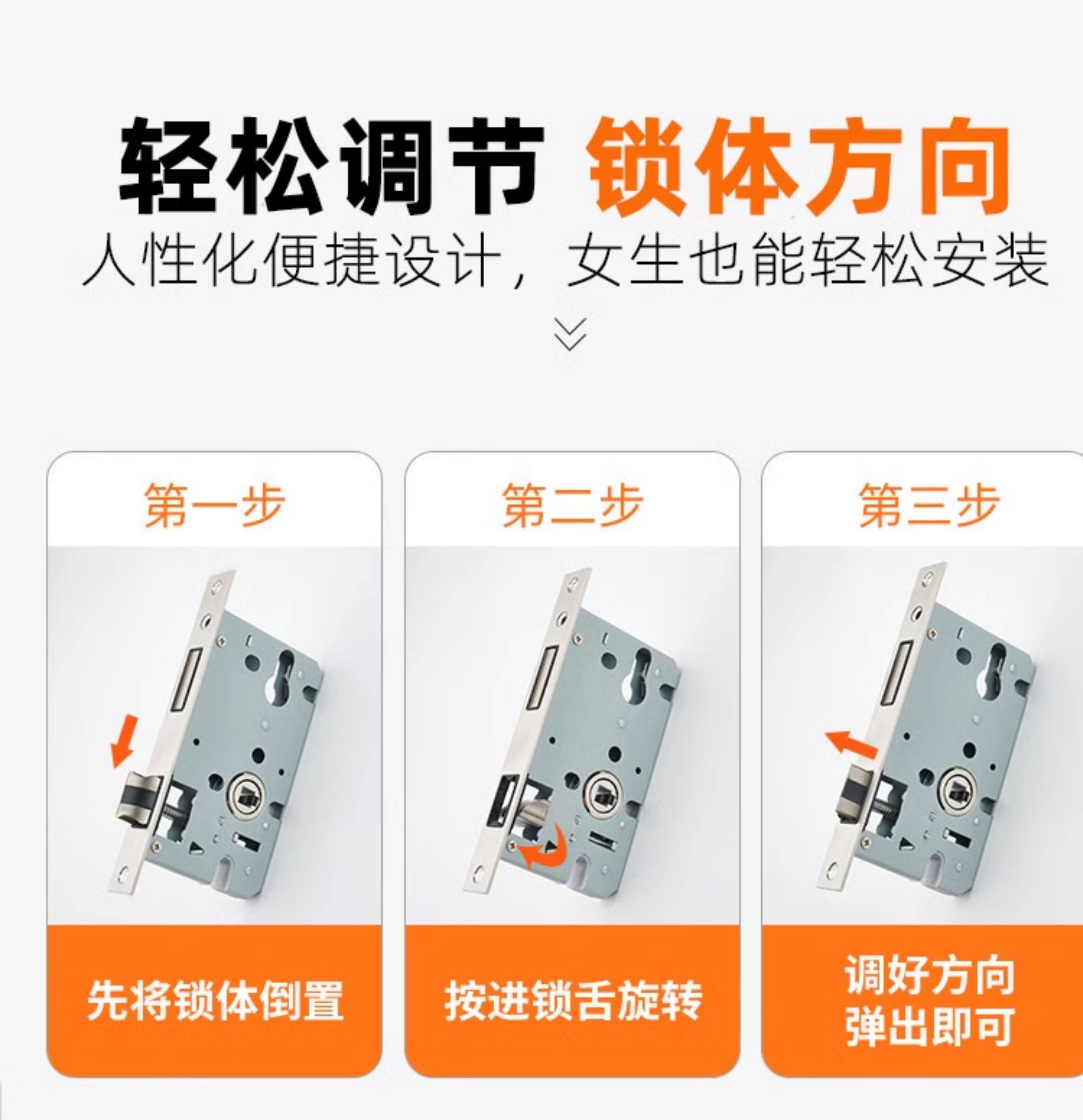 轻松调节 锁体方向

人性化便捷设计，女生也能轻松安装

第一步

先将锁体倒置

第二步

按进锁舌旋转

第三步

调好方向
弹出即可