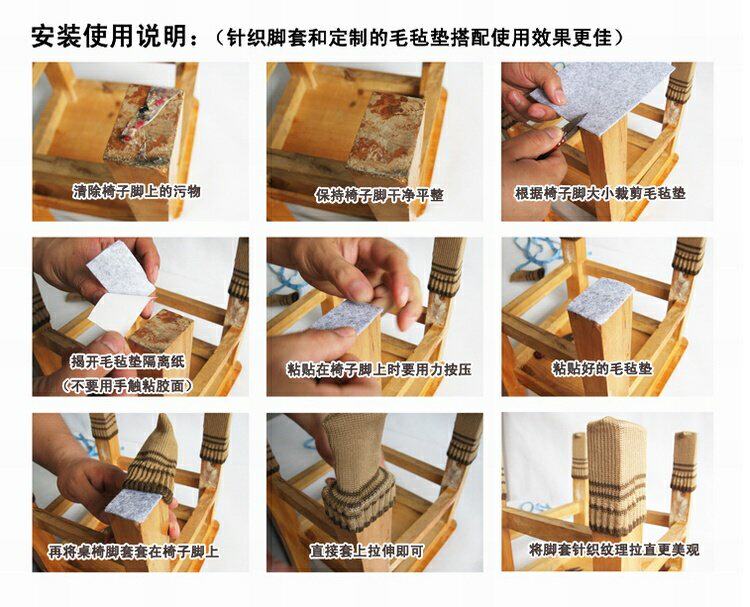 安装使用说明：（针织脚套和定制的毛毡垫搭配使用效果更佳）

清除椅子脚上的污物

保持椅子脚干净平整

根据椅子脚大小裁剪毛毡垫

揭开毛毡垫隔离纸
（不要用手触粘胶面）

粘贴在椅子脚上时要用力按压

粘贴好的毛毡垫

再将桌椅脚套套在椅子脚上

直接套上拉伸即可

将脚套针织纹理拉直更美观