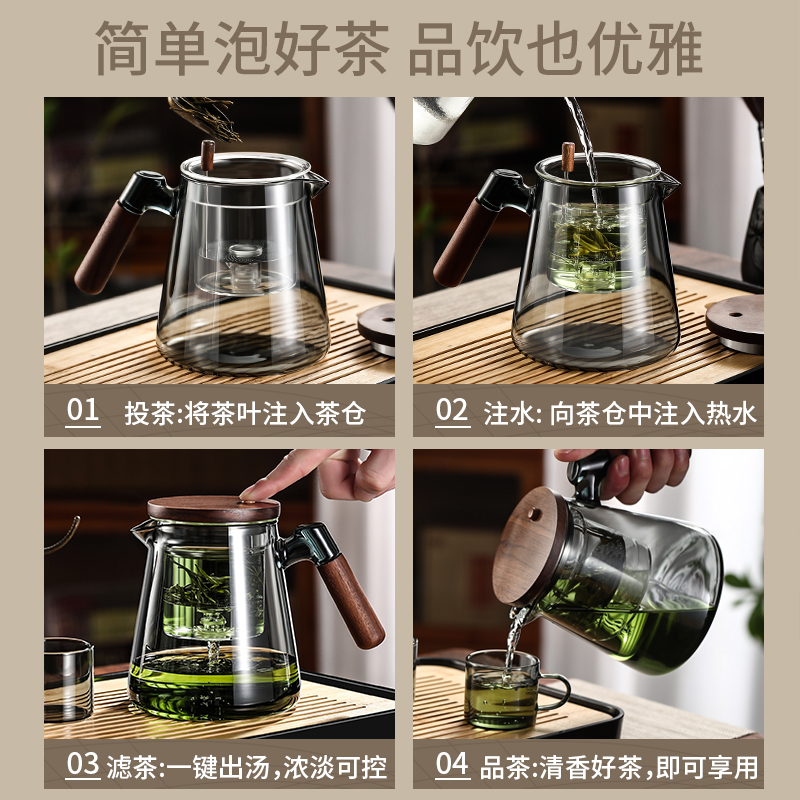 简单泡好茶 品饮也优雅

01 投茶:将茶叶注入茶仓

02 注水: 向茶仓中注入热水

03 滤茶:一键出汤,浓淡可控

04 品茶:清香好茶,即可享用