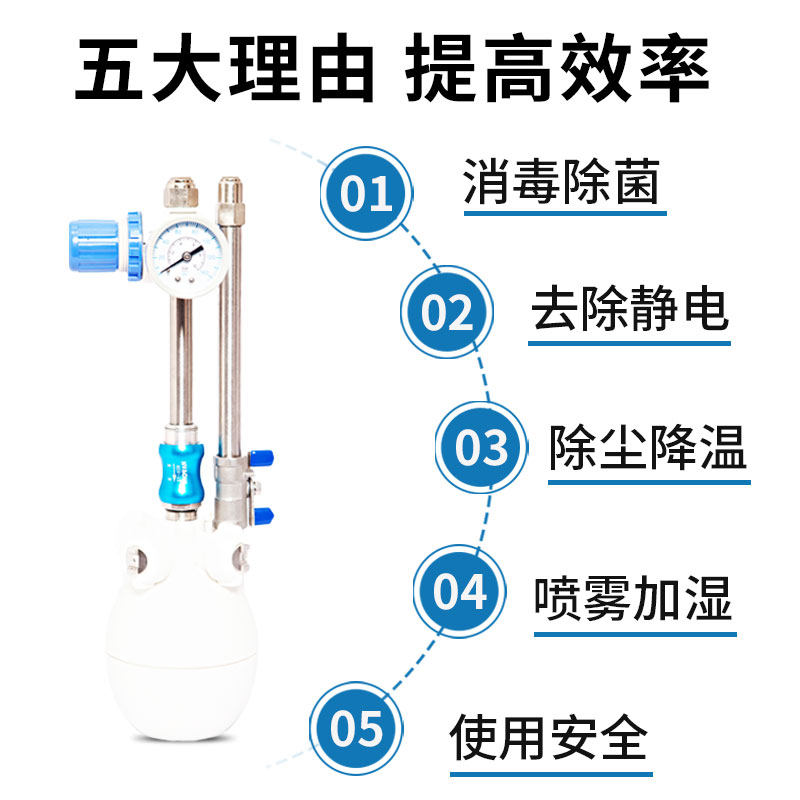 五大理由 提高效率

01 消毒除菌

02 去除静电

03 除尘降温

04 喷雾加湿

05 使用安全