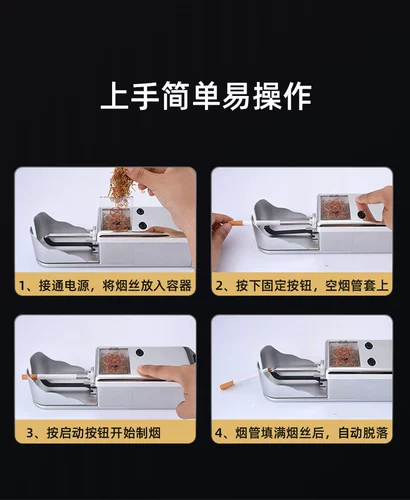 上手简单易操作

1、接通电源，将烟丝放入容器

2、按下固定按钮，空烟管套上

3、按启动按钮开始制烟

4、烟管填满烟丝后，自动脱落