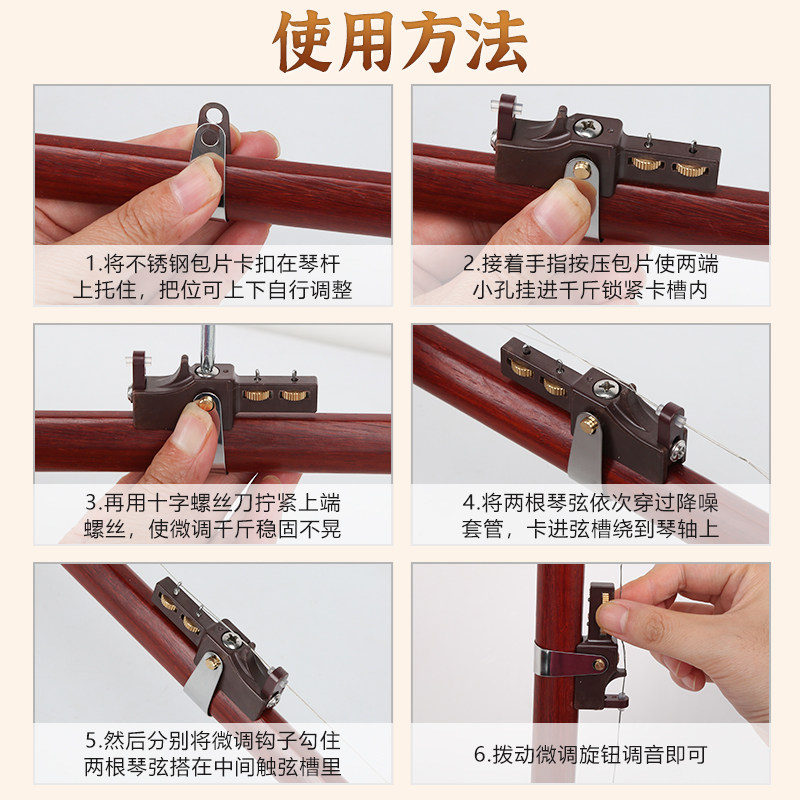 使用方法

1.将不锈钢包片卡扣在琴杆上托住，把位可上下自行调整

2.接着手指按压包片使两端小孔挂进千斤锁紧卡槽内

3.再用十字螺丝刀拧紧上端螺丝，使微调千斤稳固不晃

4.将两根琴弦依次穿过降噪套管，卡进弦槽绕到琴轴上

5.然后分别将微调钩子勾住两根琴弦搭在中间触弦槽里

6.拨动微调旋钮调音即可