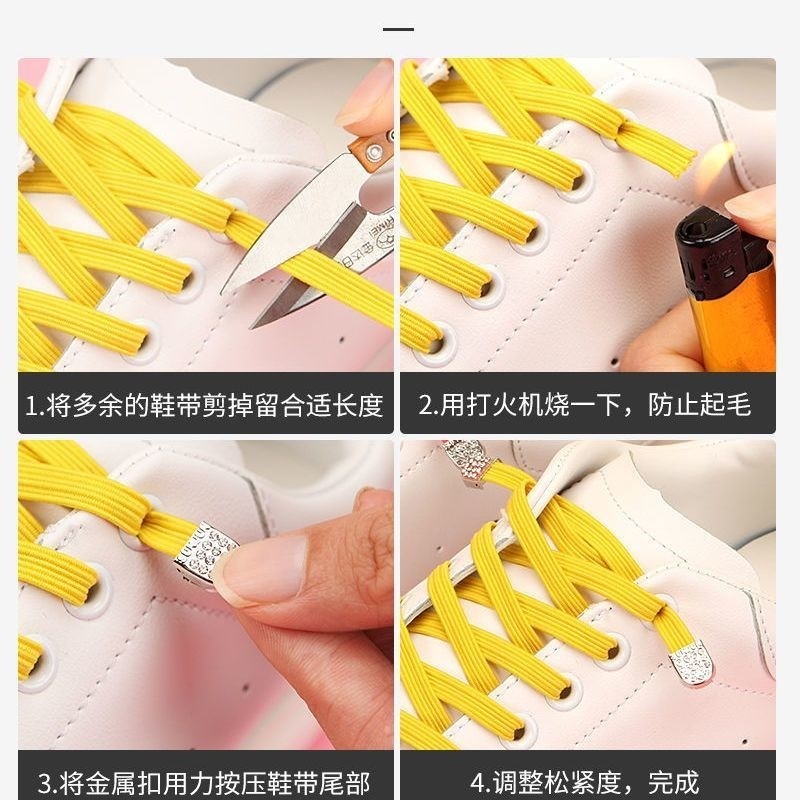 1.将多余的鞋带剪掉留合适长度

2.用打火机烧一下，防止起毛

3.将金属扣用力按压鞋带尾部

4.调整松紧度，完成