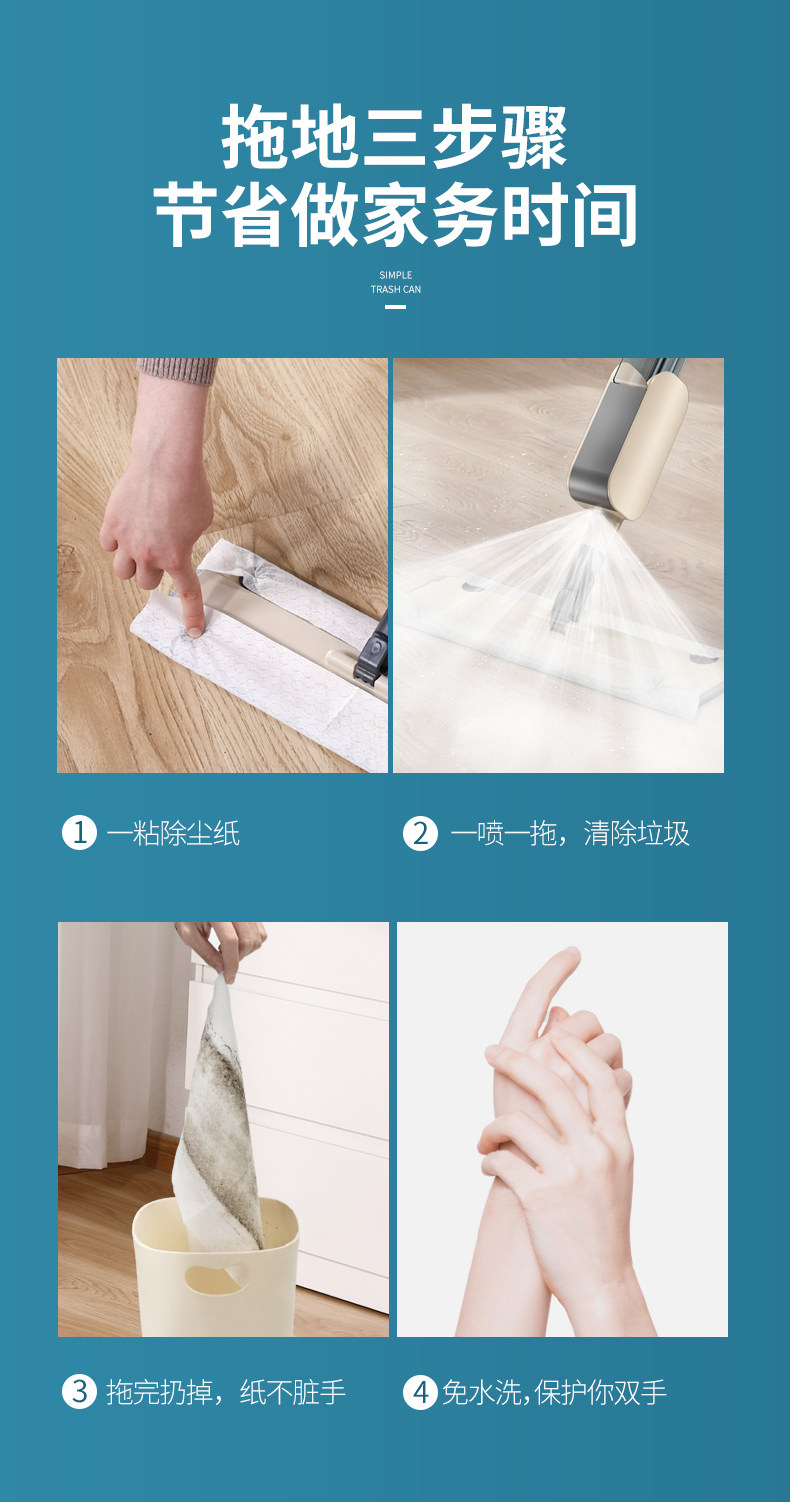 拖地三步骤
节省做家务时间

SIMPLE
TRASH CAN

1 一粘除尘纸

2 一喷一拖，清除垃圾

3 拖完扔掉，纸不脏手

4 免水洗,保护你双手