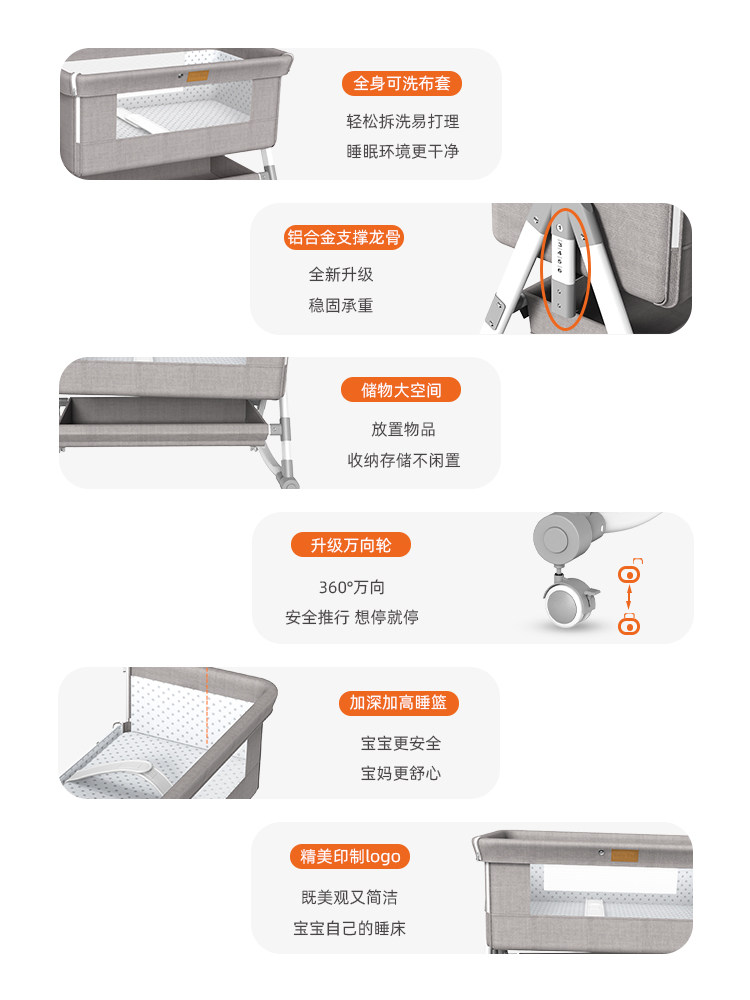 全身可洗布套

轻松拆洗易打理
睡眠环境更干净

铝合金支撑龙骨

全新升级
稳固承重

储物大空间

放置物品
收纳存储不闲置

升级万向轮

360°万向
安全推行 想停就停

加深加高睡篮

宝宝更安全
宝妈更舒心

精美印制logo

既美观又简洁
宝宝自己的睡床