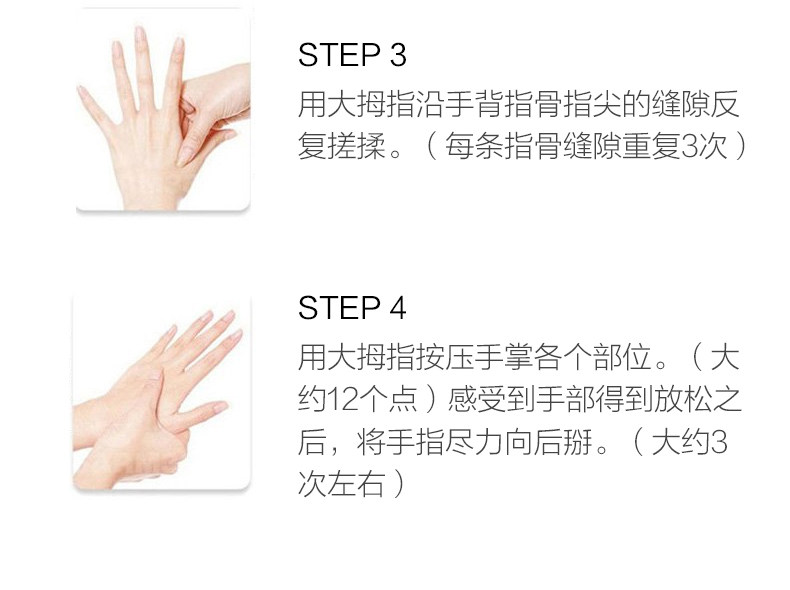 STEP 3
用大拇指沿手背指骨指尖的缝隙反复搓揉。（每条指骨缝隙重复3次）

STEP 4
用大拇指按压手掌各个部位。（大约12个点）感受到手部得到放松之后，将手指尽力向后掰。（大约3次左右）