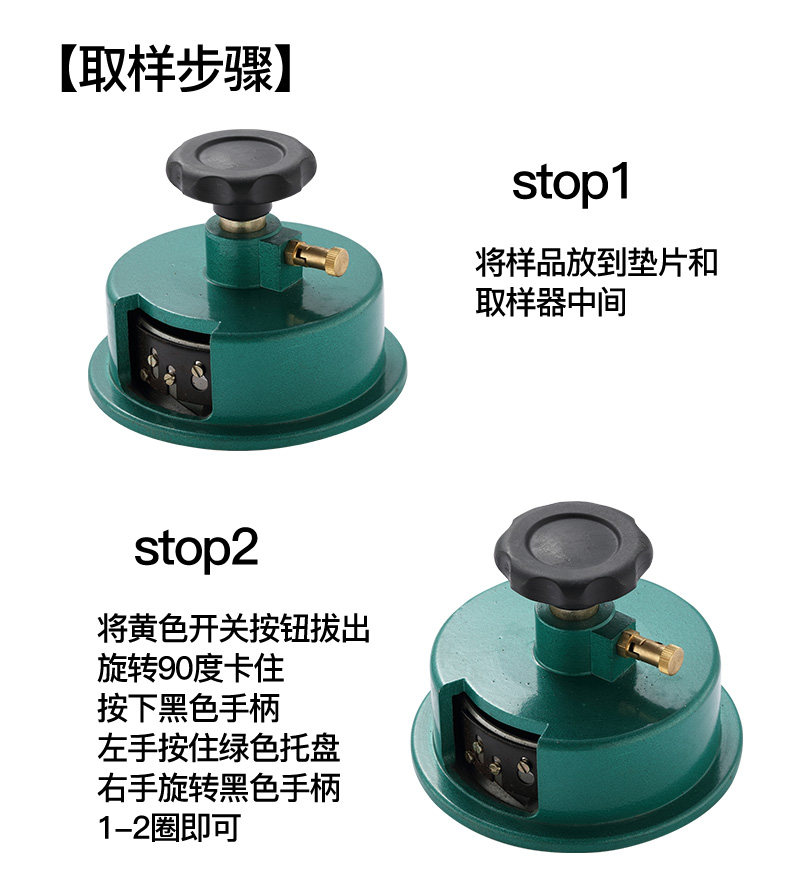 【取样步骤】

stop1

将样品放到垫片和取样器中间

stop2

将黄色开关按钮拔出
旋转90度卡住
按下黑色手柄
左手按住绿色托盘
右手旋转黑色手柄
1-2圈即可