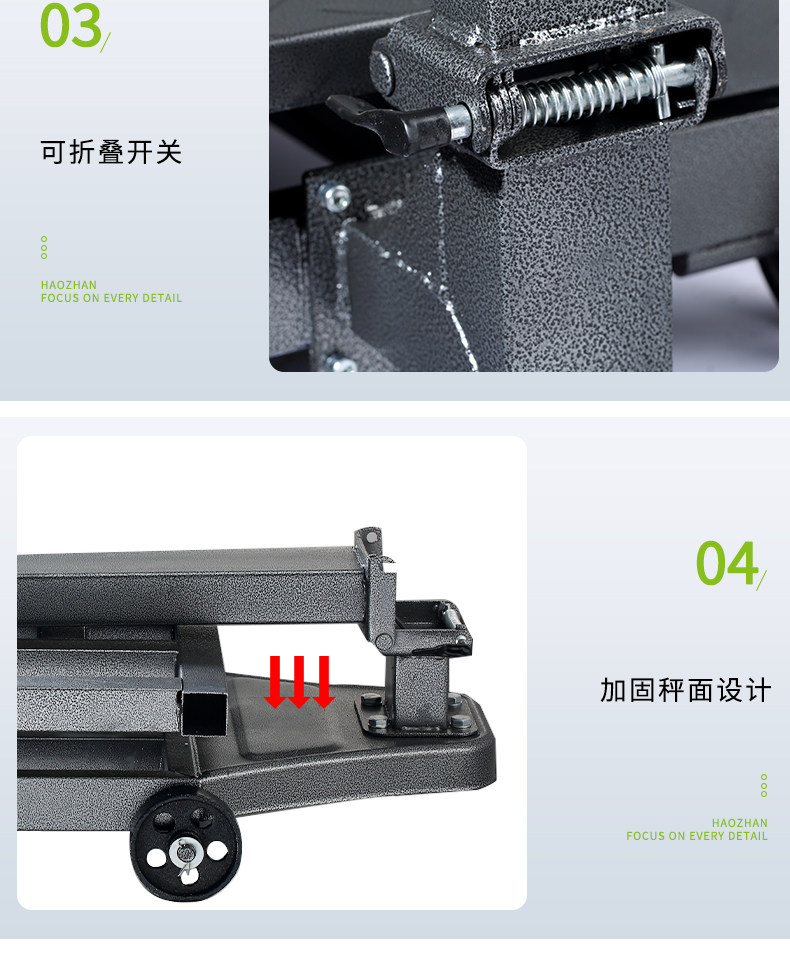 03/

可折叠开关

HAOZHAN
FOCUS ON EVERY DETAIL

04/

加固秤面设计

HAOZHAN
FOCUS ON EVERY DETAIL