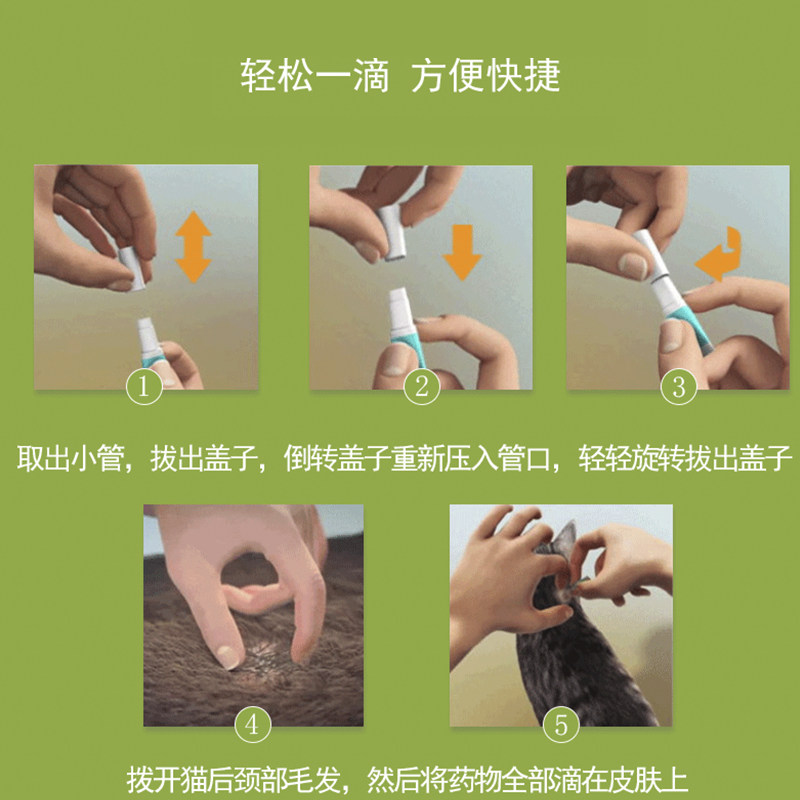 轻松一滴 方便快捷

1

2

3

取出小管，拔出盖子，倒转盖子重新压入管口，轻轻旋转拔出盖子

4

5

拨开猫后颈部毛发，然后将药物全部滴在皮肤上