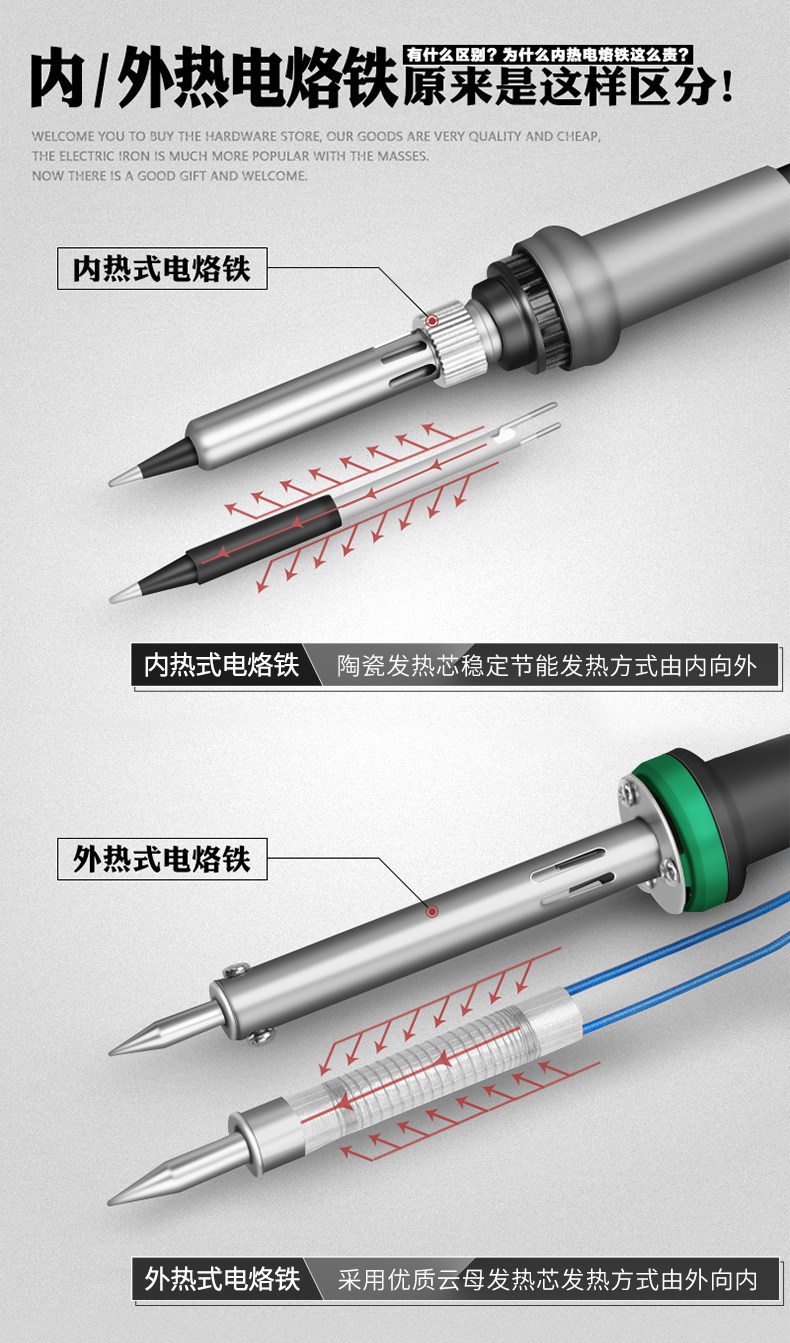 内/外热电烙铁 有什么区别？为什么内热电烙铁这么贵？ 原来是这样区分！

WELCOME YOU TO BUY THE HARDWARE STORE, OUR GOODS ARE VERY QUALITY AND CHEAP, THE ELECTRIC IRON IS MUCH MORE POPULAR WITH THE MASSES. NOW THERE IS A GOOD GIFT AND WELCOME.

内热式电烙铁

内热式电烙铁 陶瓷发热芯稳定节能发热方式由内向外

外热式电烙铁

外热式电烙铁 采用优质云母发热芯发热方式由外向内