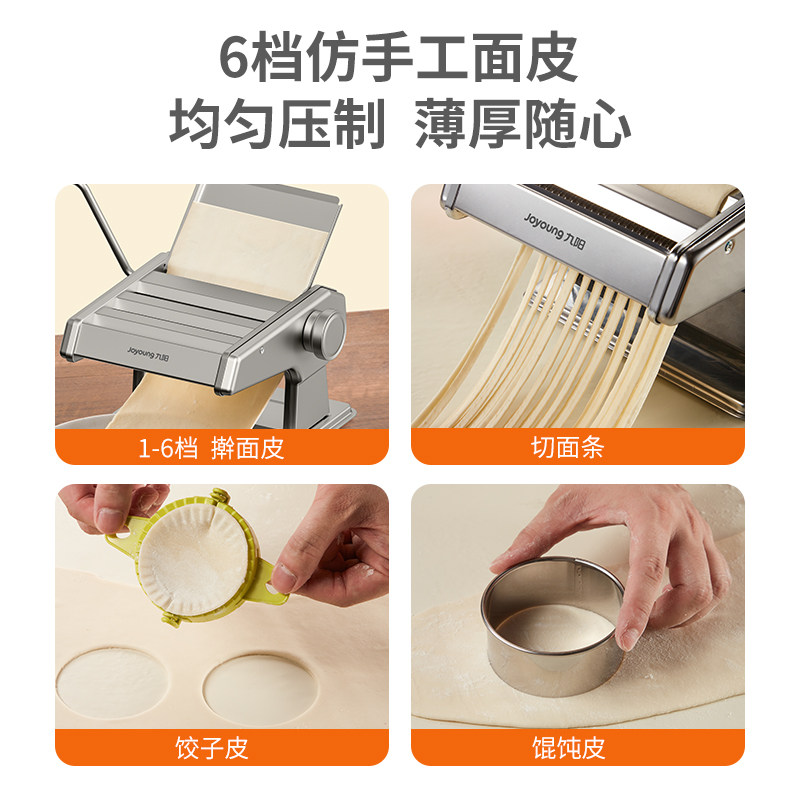 6档仿手工面皮
均匀压制 薄厚随心

Joyoung 九阳

1-6档 擀面皮

Joyoung 九阳

切面条

饺子皮

馄饨皮