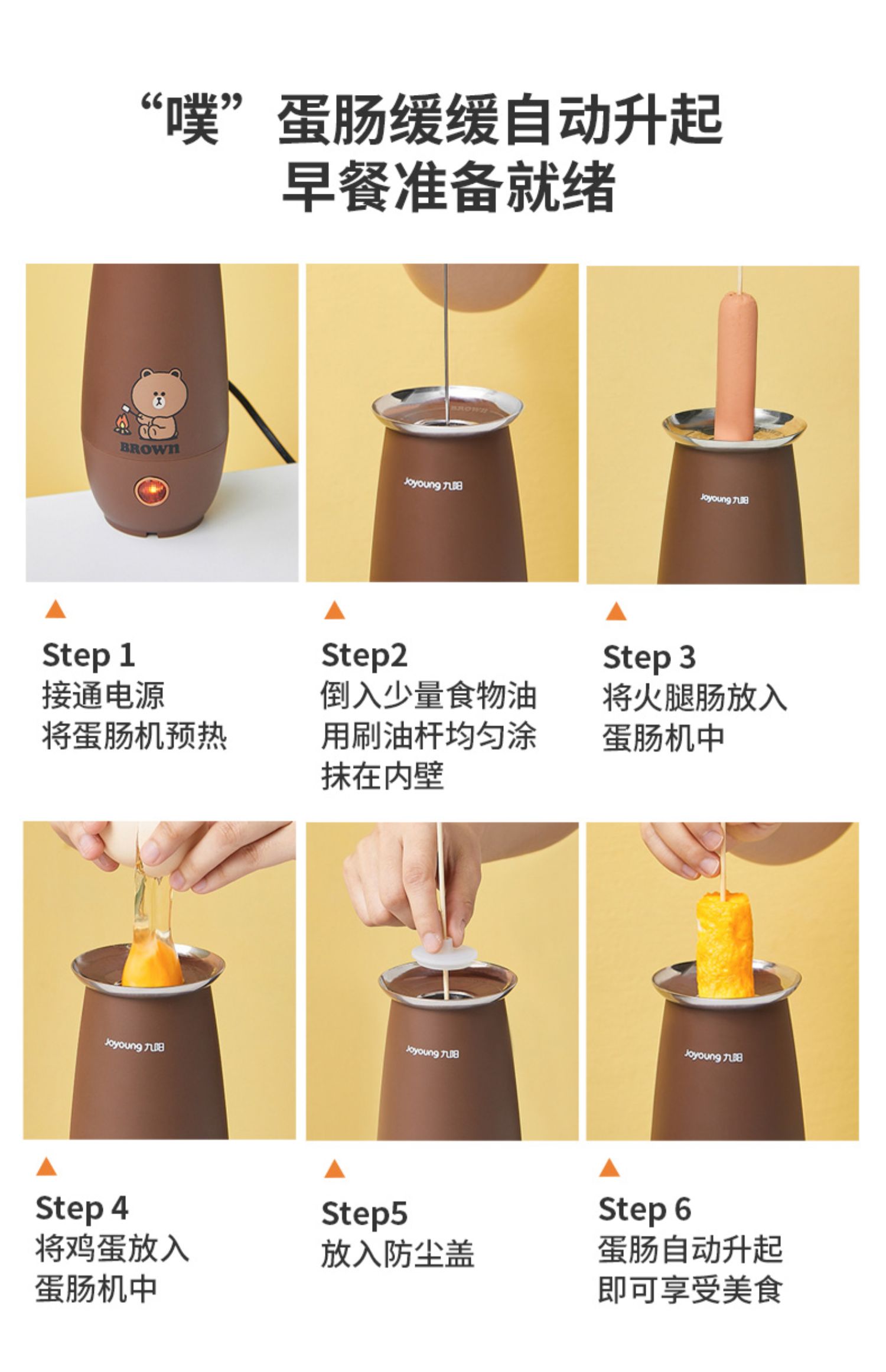 “噗”蛋肠缓缓自动升起
早餐准备就绪

BROWN

Joyoung 九阳

Joyoung 九阳

Step 1
接通电源
将蛋肠机预热

Step2
倒入少量食物油
用刷油杆均匀涂抹在内壁

Step 3
将火腿肠放入
蛋肠机中

Joyoung 九阳

Joyoung 九阳

Joyoung 九阳

Step 4
将鸡蛋放入
蛋肠机中

Step5
放入防尘盖

Step 6
蛋肠自动升起
即可享受美食