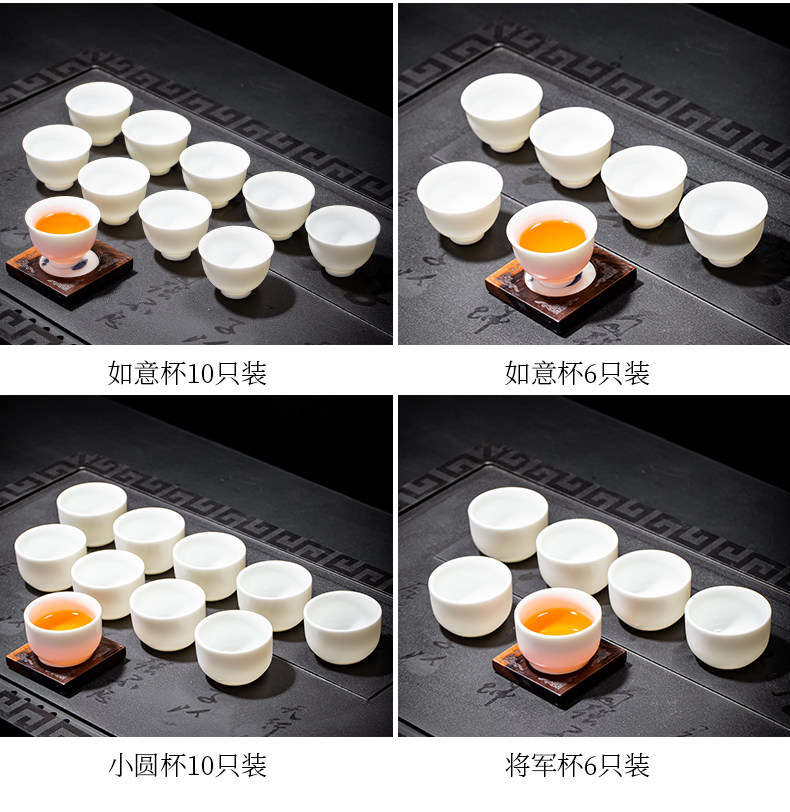 如意杯10只装

如意杯6只装

小圆杯10只装

将军杯6只装