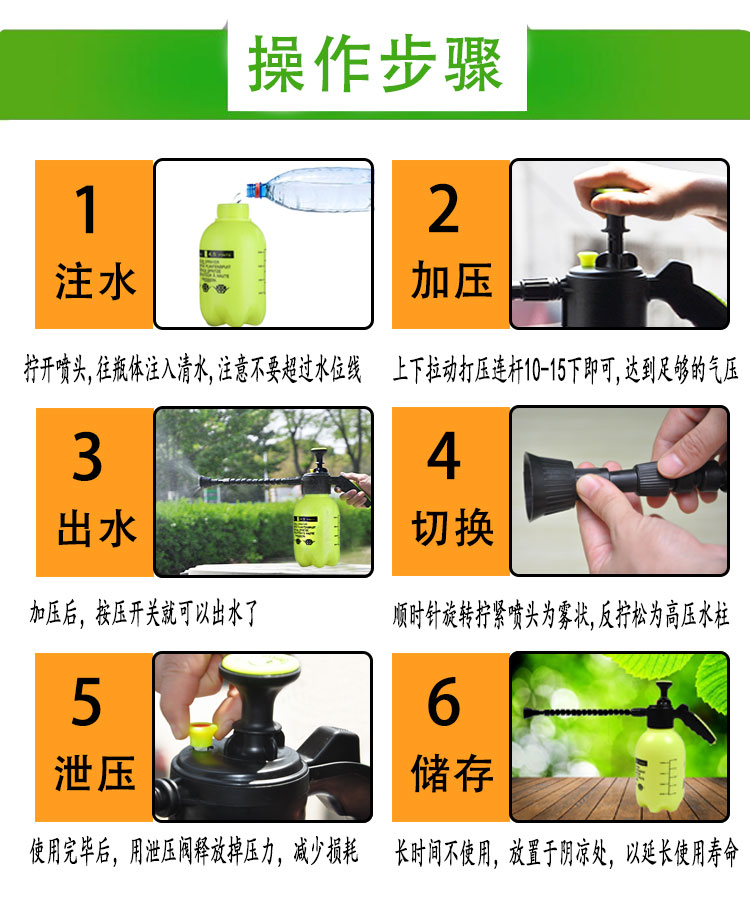 操作步骤

1
注水

拧开喷头,往瓶体注入清水,注意不要超过水位线

2
加压

上下拉动打压连杆10-15下即可,达到足够的气压

3
出水

加压后,按压开关就可以出水了

4
切换

顺时针旋转拧紧喷头为雾状,反拧松为高压水柱

5
泄压

使用完毕后,用泄压阀释放掉压力,减少损耗

6
储存

长时间不使用,放置于阴凉处,以延长使用寿命