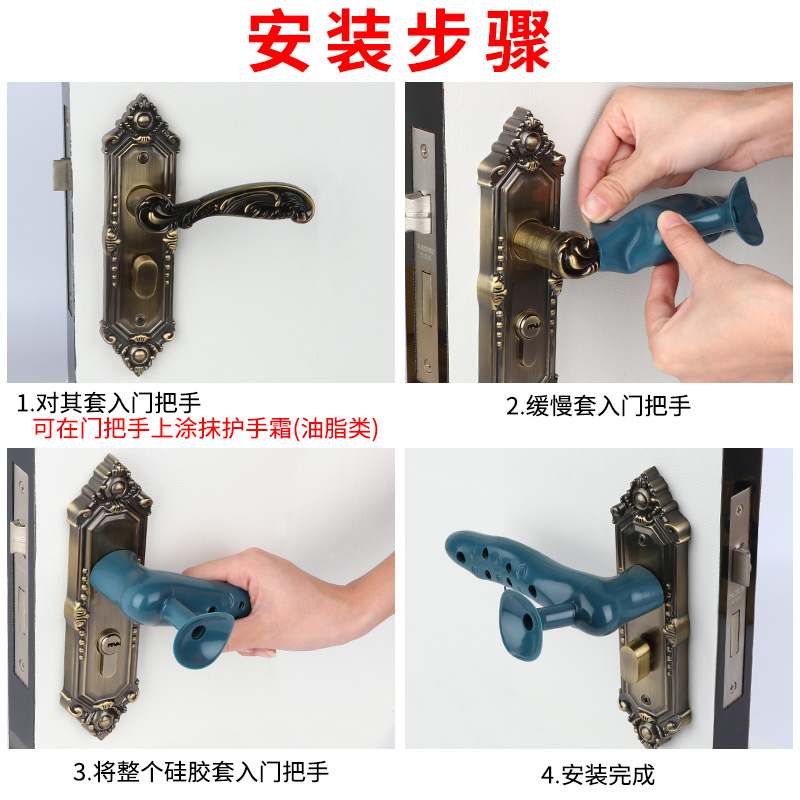 安装步骤

1.对其套入门把手
可在门把手上涂抹护手霜(油脂类)

2.缓慢套入门把手

3.将整个硅胶套入门把手

4.安装完成