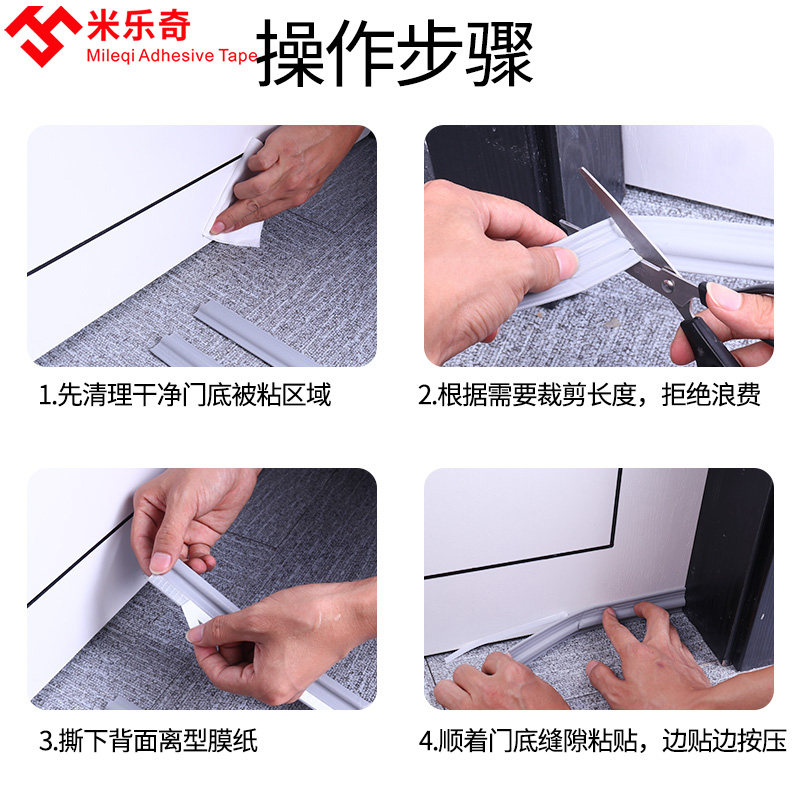 米乐奇
Mileqi Adhesive Tape

操作步骤

1.先清理干净门底被粘区域

2.根据需要裁剪长度，拒绝浪费

3.撕下背面离型膜纸

4.顺着门底缝隙粘贴，边贴边按压