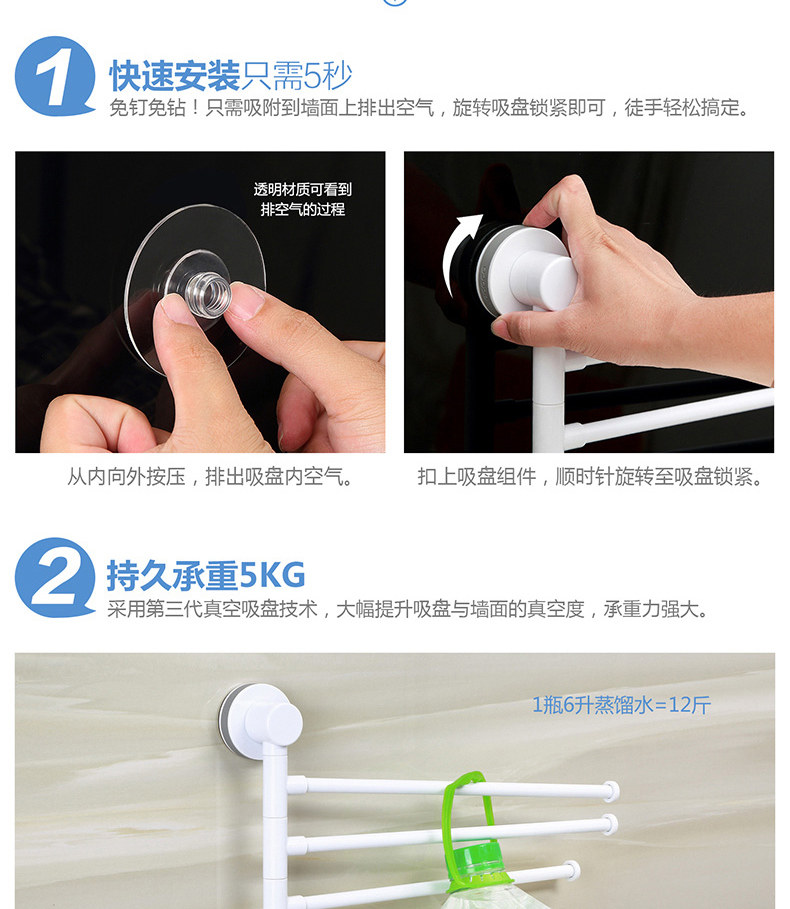 1 快速安装只需5秒
免钉免钻！只需吸附到墙面上排出空气，旋转吸盘锁紧即可，徒手轻松搞定。

透明材质可看到排空气的过程

从内向外按压，排出吸盘内空气。

扣上吸盘组件，顺时针旋转至吸盘锁紧。

2 持久承重5KG
采用第三代真空吸盘技术，大幅提升吸盘与墙面的真空度，承重力强大。

1瓶6升蒸馏水=12斤