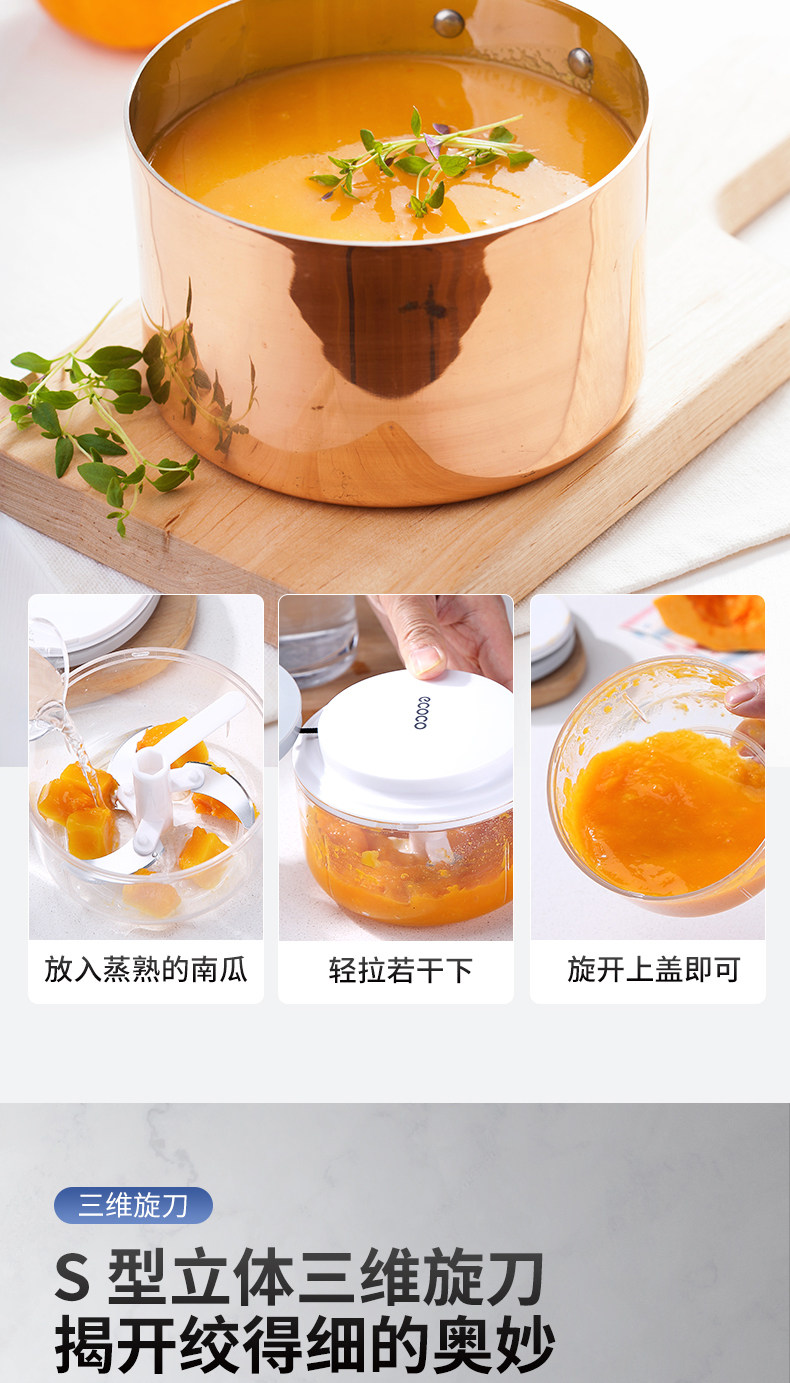 放入蒸熟的南瓜

轻拉若干下

旋开上盖即可

三维旋刀

S 型立体三维旋刀
揭开绞得细的奥妙