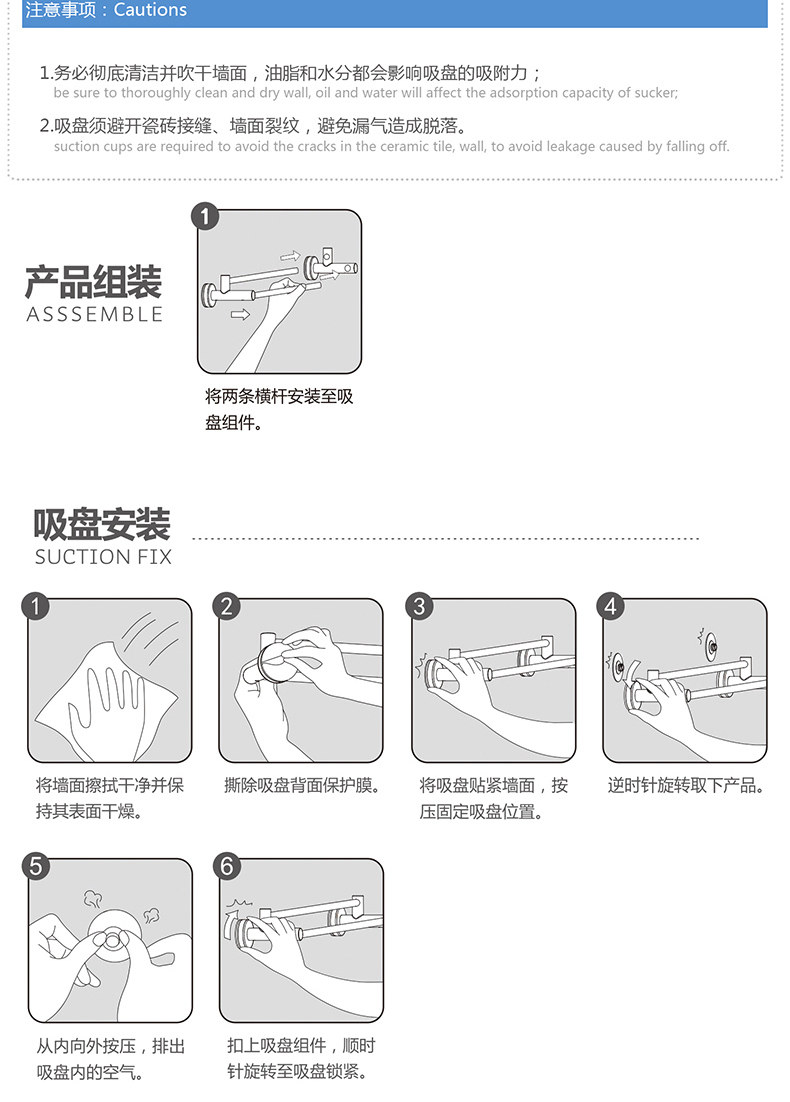 注意事项：Cautions

1.务必彻底清洁并吹干墙面，油脂和水分都会影响吸盘的吸附力；
be sure to thoroughly clean and dry wall, oil and water will affect the adsorption capacity of sucker;

2.吸盘须避开瓷砖接缝、墙面裂纹，避免漏气造成脱落。
suction cups are required to avoid the cracks in the ceramic tile, wall, to avoid leakage caused by falling off.

产品组装
ASSSEMBLE

1

将两条横杆安装至吸盘组件。

吸盘安装
SUCTION FIX

1

将墙面擦拭干净并保持其表面干燥。

2

撕除吸盘背面保护膜。

3

将吸盘贴紧墙面，按压固定吸盘位置。

4

逆时针旋转取下产品。

5

从内向外按压，排出吸盘内的空气。

6

扣上吸盘组件，顺时针旋转至吸盘锁紧。