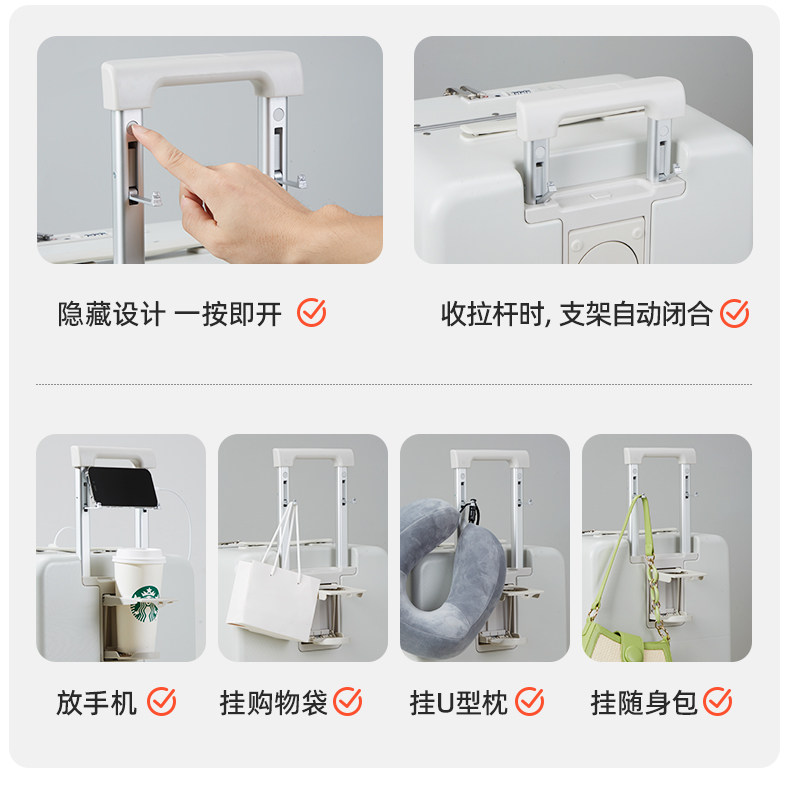 隐藏设计 一按即开

收拉杆时, 支架自动闭合

放手机

挂购物袋

挂U型枕

挂随身包