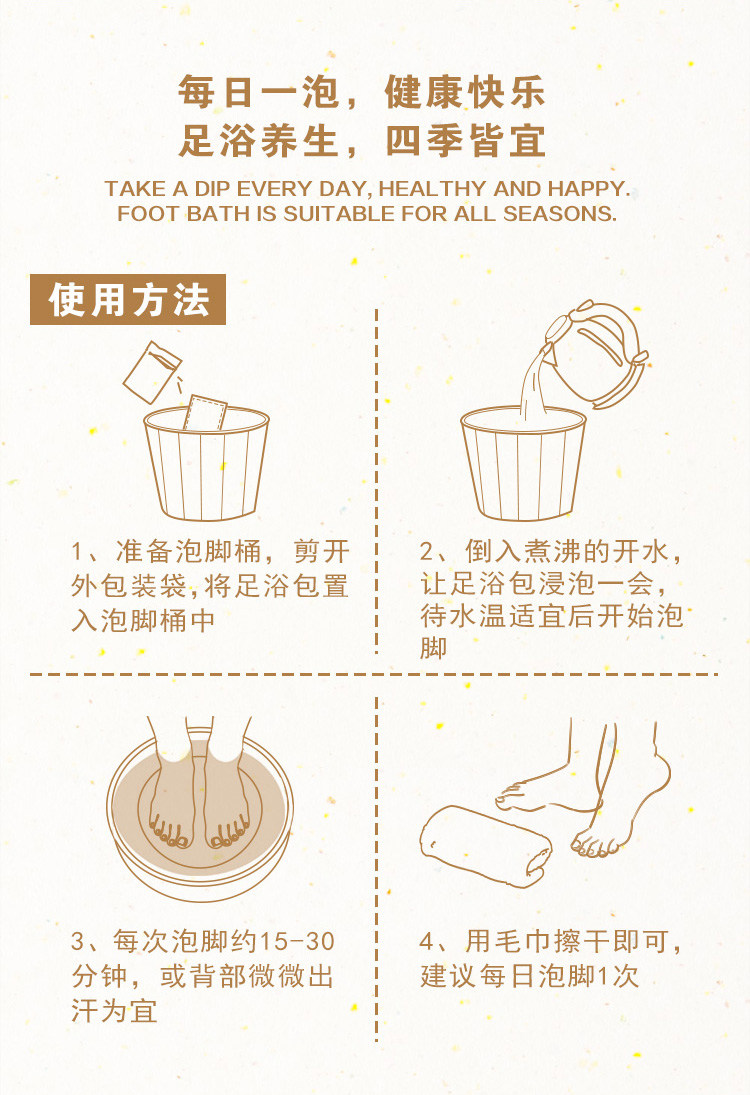 每日一泡，健康快乐
足浴养生，四季皆宜

TAKE A DIP EVERY DAY, HEALTHY AND HAPPY.
FOOT BATH IS SUITABLE FOR ALL SEASONS.

使用方法

1、准备泡脚桶，剪开外包装袋,将足浴包置入泡脚桶中

2、倒入煮沸的开水，让足浴包浸泡一会，待水温适宜后开始泡脚

3、每次泡脚约15-30分钟，或背部微微出汗为宜

4、用毛巾擦干即可，建议每日泡脚1次