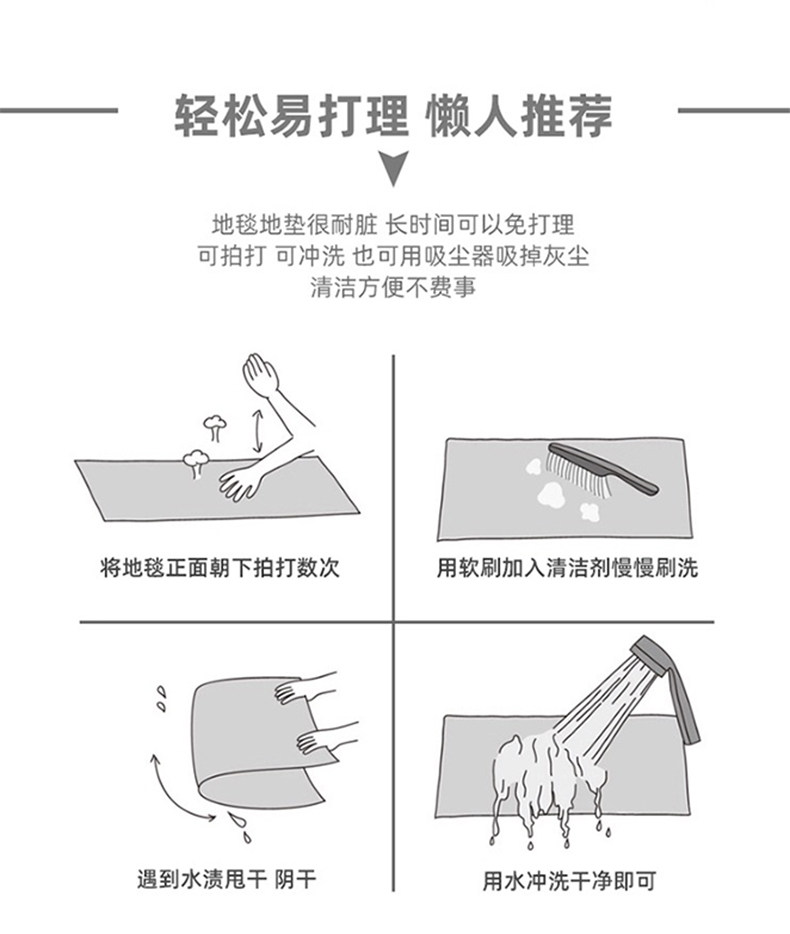 轻松易打理 懒人推荐

地毯地垫很耐脏 长时间可以免打理
可拍打 可冲洗 也可用吸尘器吸掉灰尘
清洁方便不费事

将地毯正面朝下拍打数次

用软刷加入清洁剂慢慢刷洗

遇到水渍甩干 阴干

用水冲洗干净即可