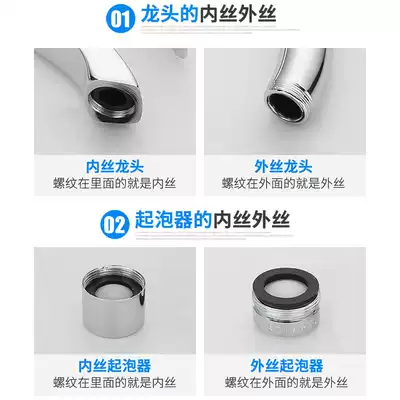 01 龙头的内丝外丝

内丝龙头
螺纹在里面的就是内丝

外丝龙头
螺纹在外面的就是外丝

02 起泡器的内丝外丝

内丝起泡器
螺纹在里面的就是内丝

外丝起泡器
螺纹在外面的就是外丝