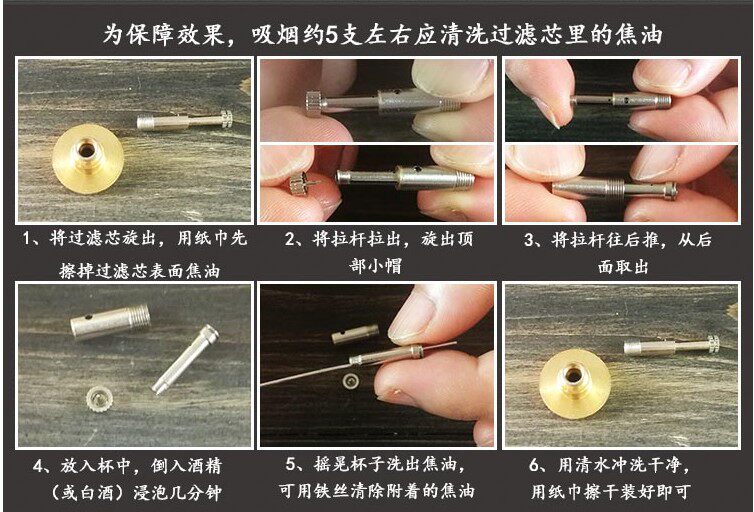 为保障效果，吸烟约5支左右应清洗过滤芯里的焦油

1、将过滤芯旋出，用纸巾先擦掉过滤芯表面焦油

2、将拉杆拉出，旋出顶部小帽

3、将拉杆往后推，从后面取出

4、放入杯中，倒入酒精（或白酒）浸泡几分钟

5、摇晃杯子洗出焦油，可用铁丝清除附着的焦油

6、用清水冲洗干净，用纸巾擦干装好即可