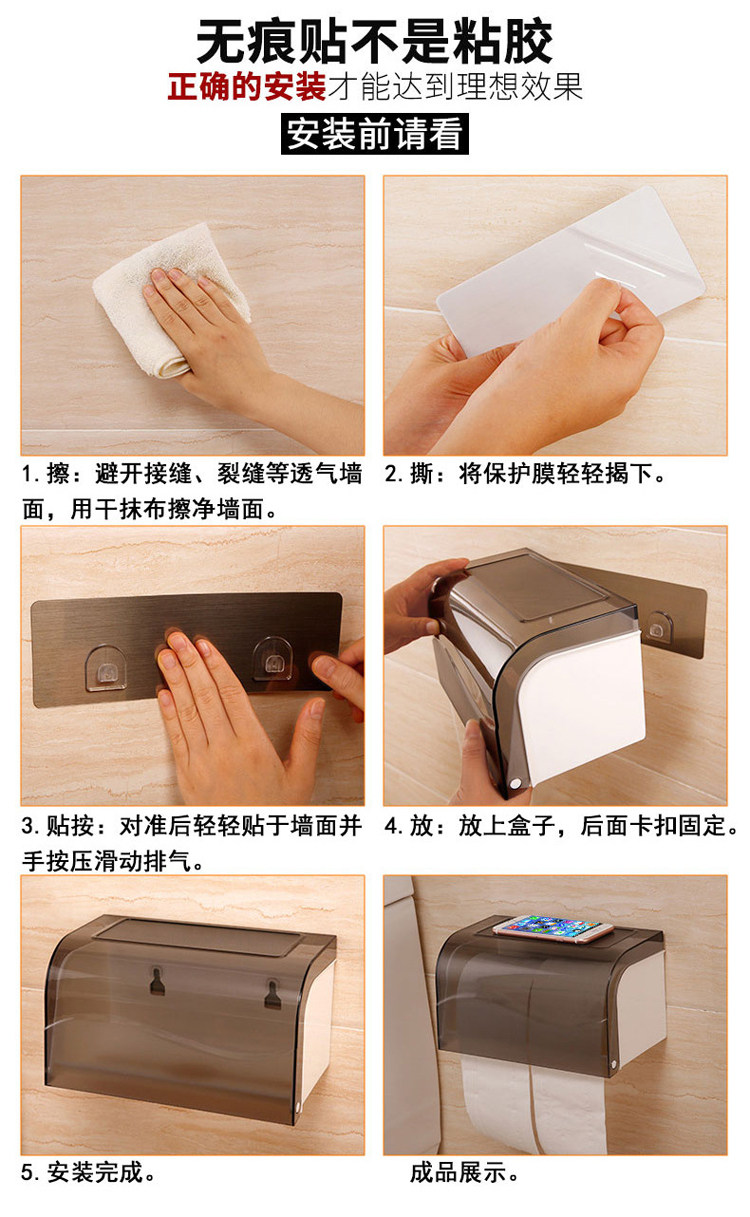 无痕贴不是粘胶

正确的安装才能达到理想效果

安装前请看

1. 擦：避开接缝、裂缝等透气墙面，用干抹布擦净墙面。

2. 撕：将保护膜轻轻揭下。

3. 贴按：对准后轻轻贴于墙面并手按压滑动排气。

4. 放：放上盒子，后面卡扣固定。

5. 安装完成。

成品展示。