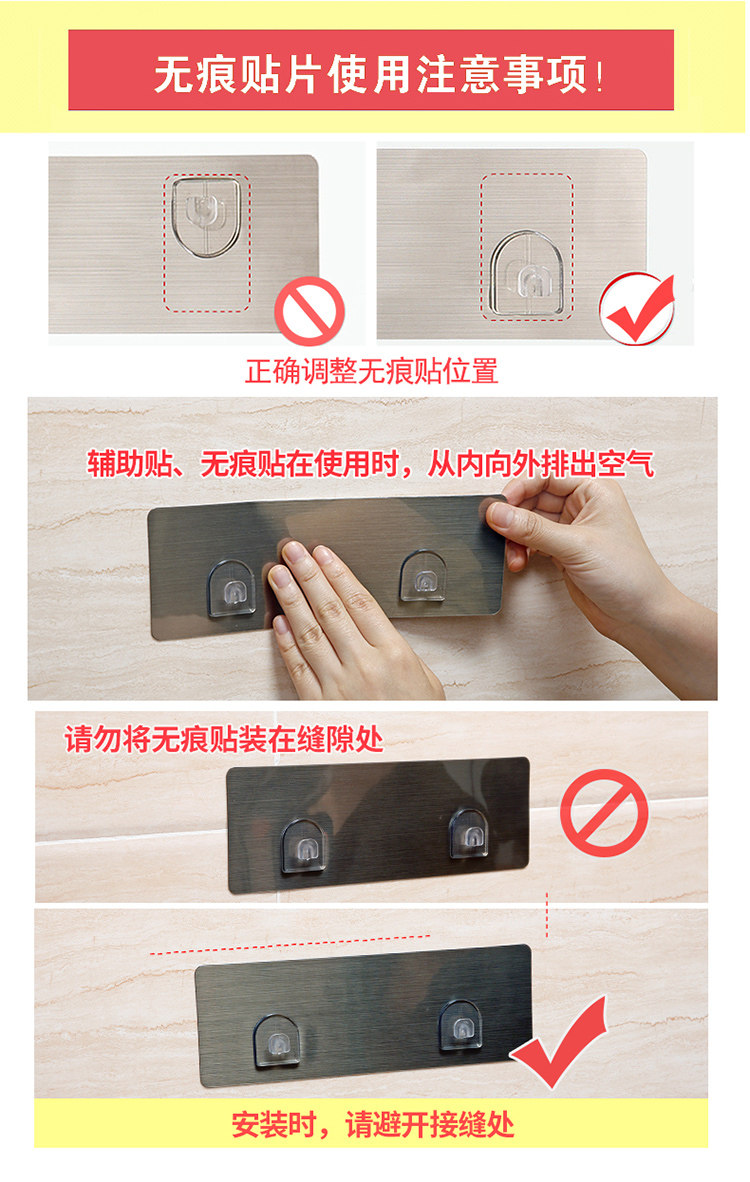 无痕贴片使用注意事项！

正确调整无痕贴位置

辅助贴、无痕贴在使用时，从内向外排出空气

请勿将无痕贴装在缝隙处

安装时，请避开接缝处