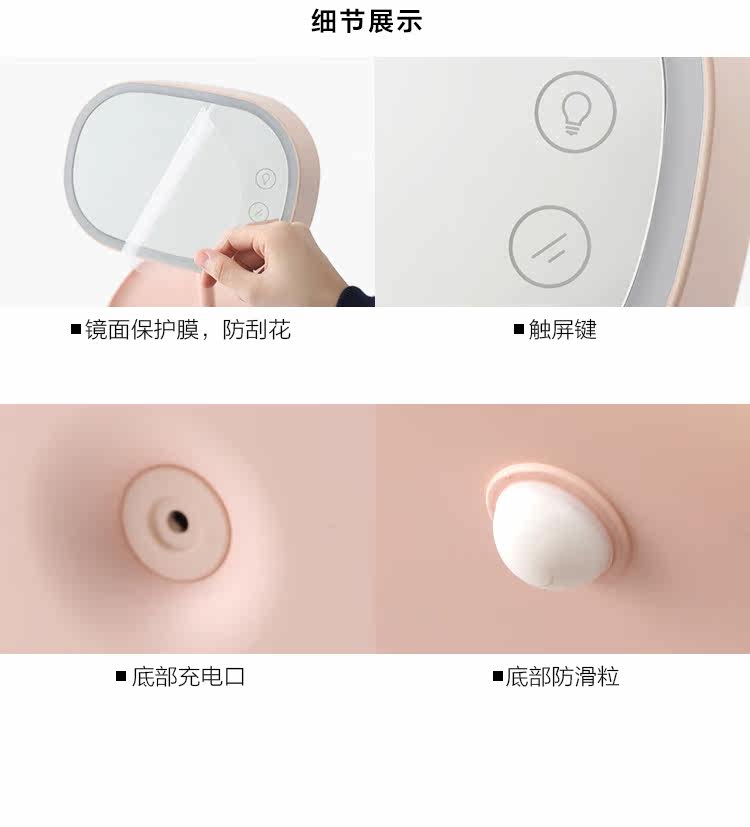 细节展示

■镜面保护膜，防刮花

■触屏键

■底部充电口

■底部防滑粒