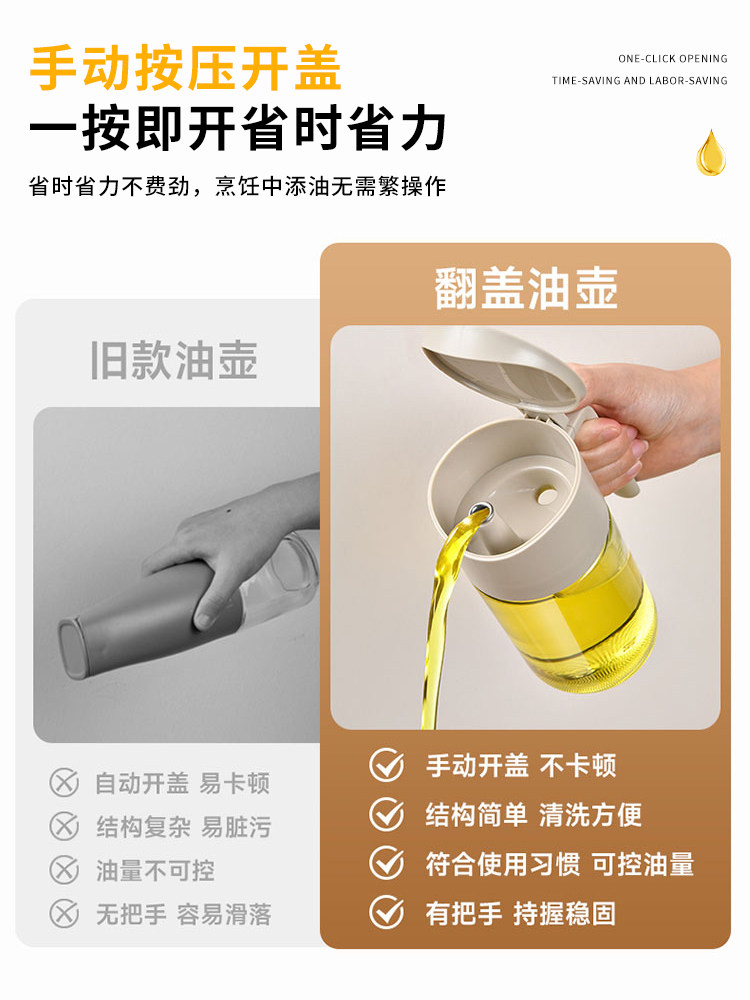 手动按压开盖
一按即开省时省力

ONE-CLICK OPENING
TIME-SAVING AND LABOR-SAVING

省时省力不费劲，烹饪中添油无需繁操作

旧款油壶

自动开盖 易卡顿
结构复杂 易脏污
油量不可控
无把手 容易滑落

翻盖油壶

手动开盖 不卡顿
结构简单 清洗方便
符合使用习惯 可控油量
有把手 持握稳固