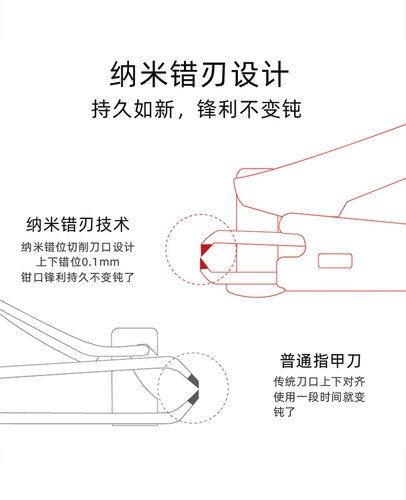 纳米错刃设计
持久如新，锋利不变钝

纳米错刃技术
纳米错位切削刀口设计
上下错位0.1mm
钳口锋利持久不变钝了

普通指甲刀
传统刀口上下对齐
使用一段时间就变钝了