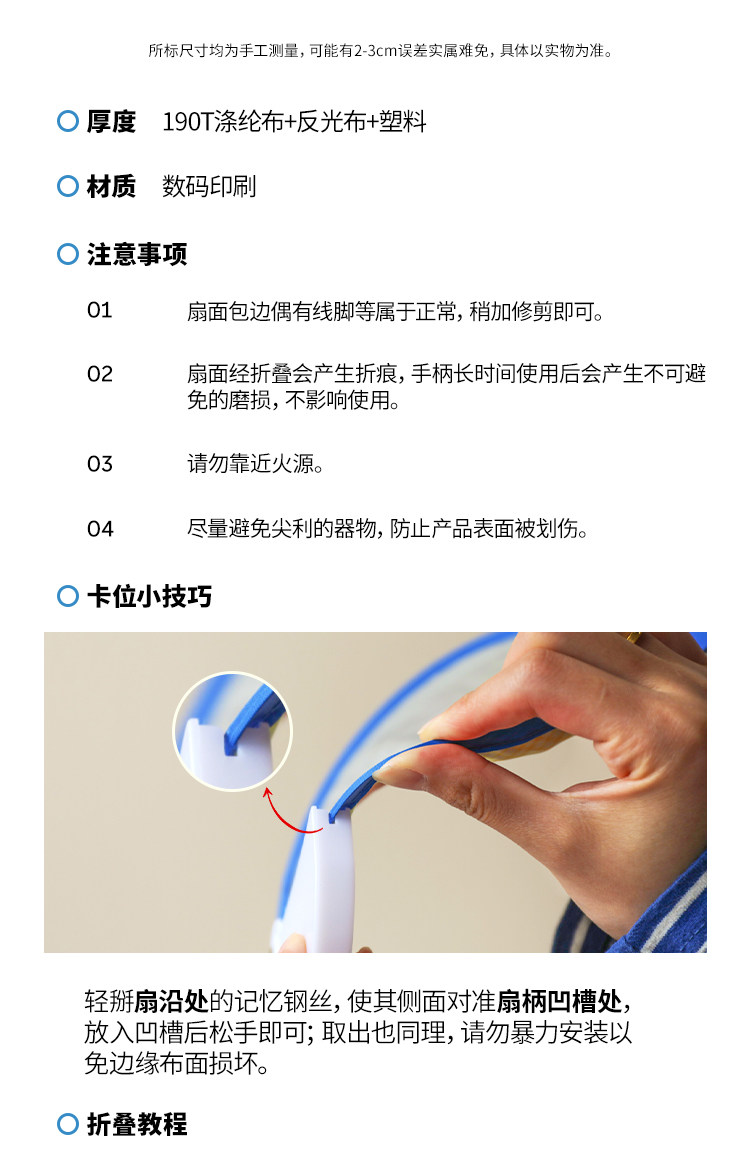 所标尺寸均为手工测量，可能有2-3cm误差实属难免，具体以实物为准。

厚度　190T涤纶布+反光布+塑料

材质　数码印刷

注意事项

01　扇面包边偶有线脚等属于正常，稍加修剪即可。

02　扇面经折叠会产生折痕，手柄长时间使用后会产生不可避免的磨损，不影响使用。

03　请勿靠近火源。

04　尽量避免尖利的器物，防止产品表面被划伤。

卡位小技巧

轻掰扇沿处的记忆钢丝，使其侧面对准扇柄凹槽处，放入凹槽后松手即可；取出也同理，请勿暴力安装以免边缘布面损坏。

折叠教程