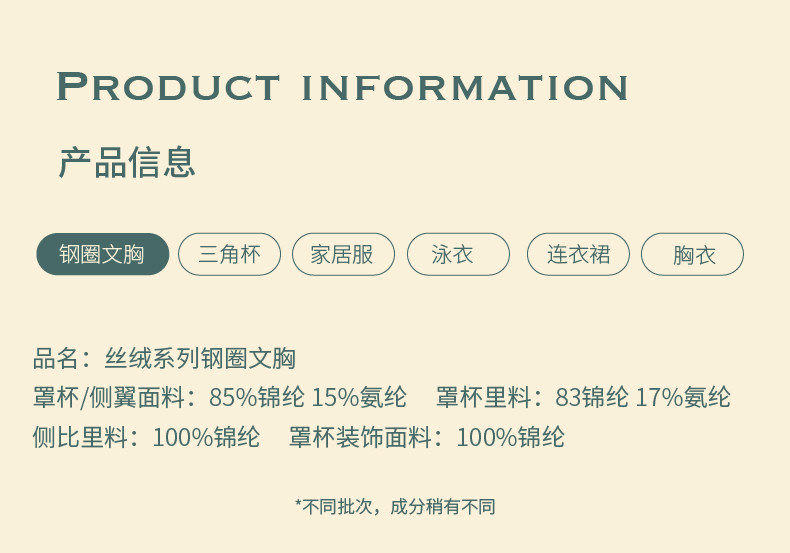 PRODUCT INFORMATION

产品信息

钢圈文胸 三角杯 家居服 泳衣 连衣裙 胸衣

品名：丝绒系列钢圈文胸

罩杯/侧翼面料：85%锦纶 15%氨纶 罩杯里料：83锦纶 17%氨纶

侧比里料：100%锦纶 罩杯装饰面料：100%锦纶

*不同批次，成分稍有不同