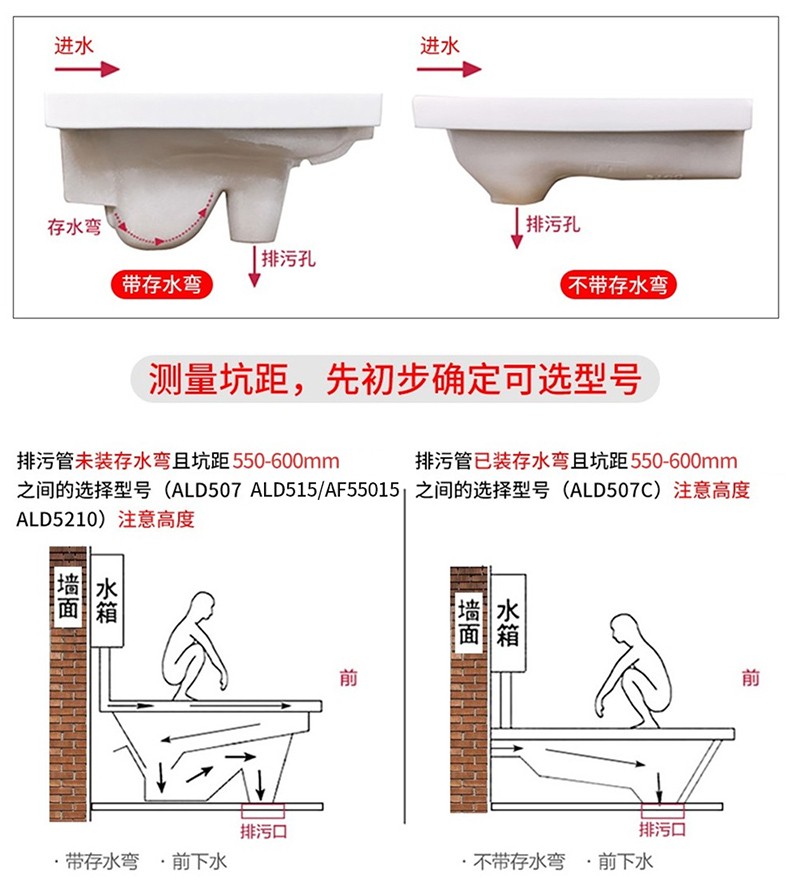 进水

存水弯

排污孔

带存水弯

进水

排污孔

不带存水弯

测量坑距，先初步确定可选型号

排污管未装存水弯且坑距550-600mm之间的选择型号（ALD507 ALD515/AF55015 ALD5210）注意高度

墙面

水箱

前

排污口

· 带存水弯 · 前下水

排污管已装存水弯且坑距550-600mm之间的选择型号（ALD507C）注意高度

墙面

水箱

前

排污口

· 不带存水弯 · 前下水