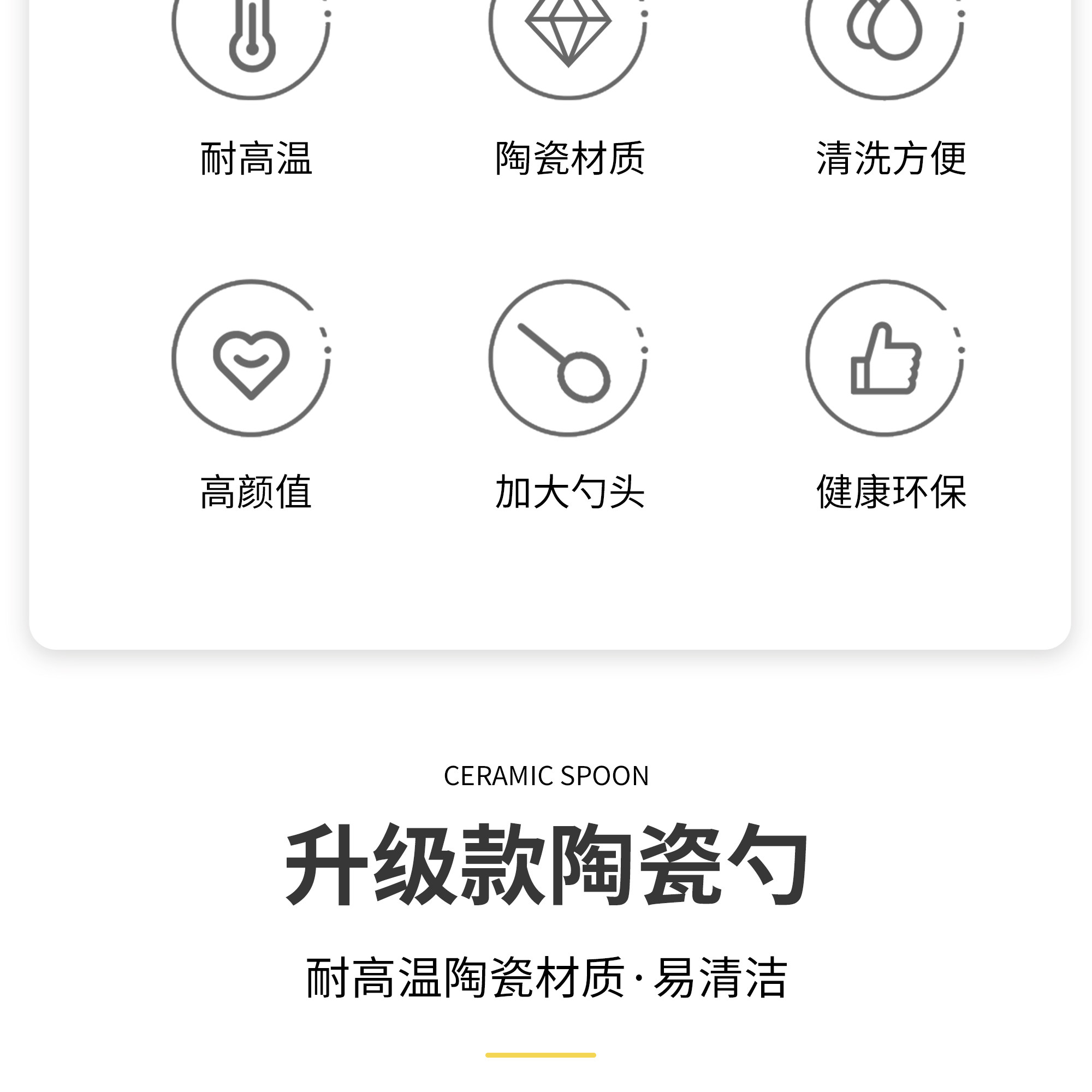 耐高温 陶瓷材质 清洗方便

高颜值 加大勺头 健康环保

CERAMIC SPOON

升级款陶瓷勺

耐高温陶瓷材质·易清洁