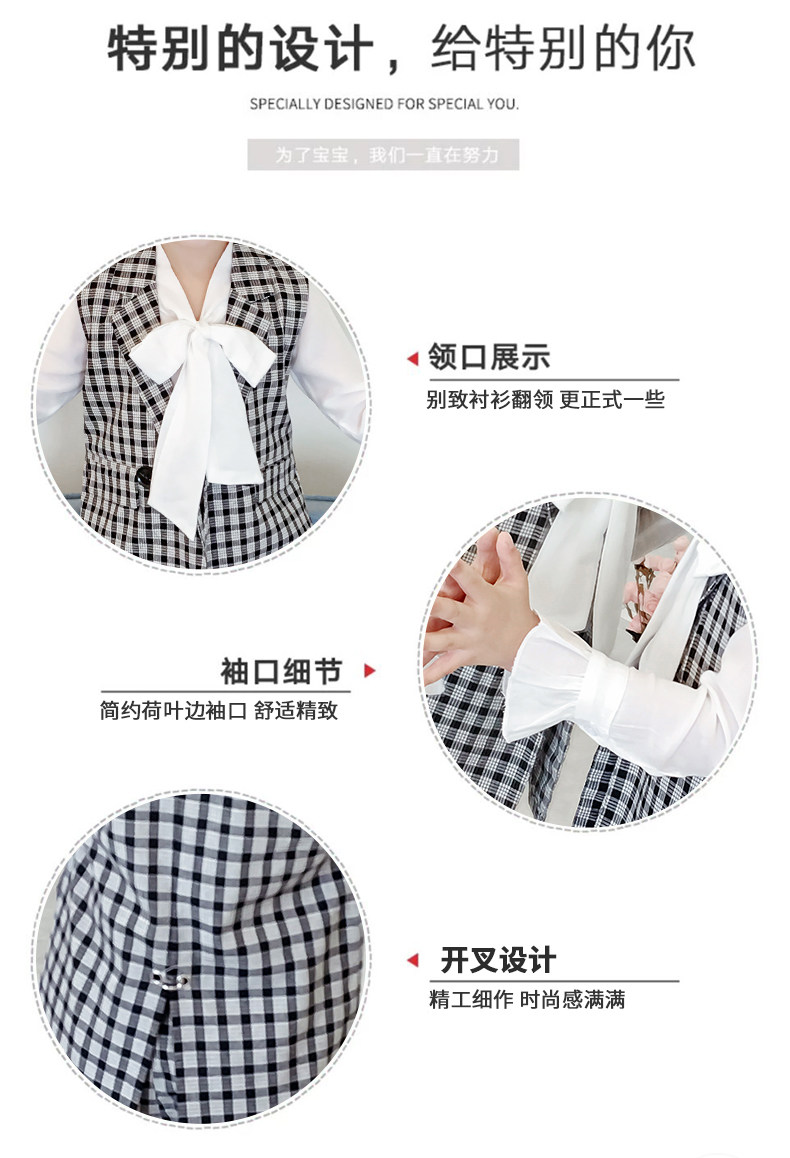 特别的设计，给特别的你

SPECIALLY DESIGNED FOR SPECIAL YOU.

为了宝宝，我们一直在努力

领口展示

别致衬衫翻领 更正式一些

袖口细节

简约荷叶边袖口 舒适精致

开叉设计

精工细作 时尚感满满