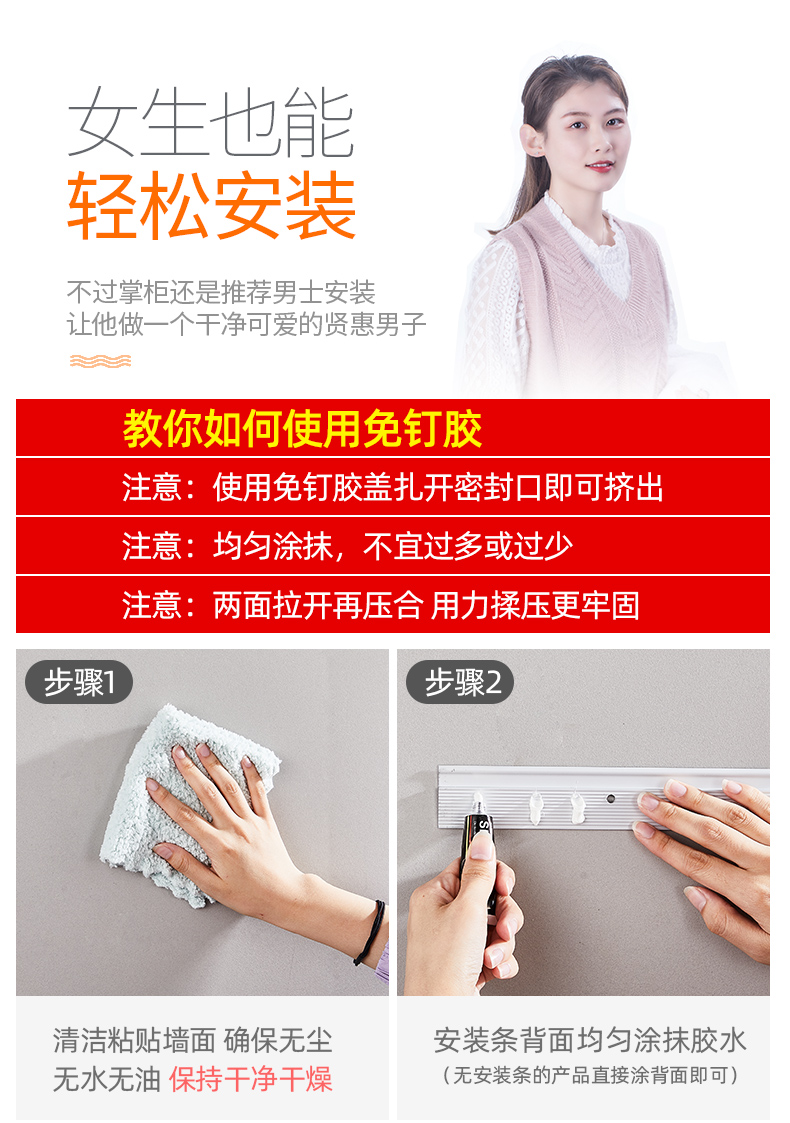 女生也能
轻松安装

不过掌柜还是推荐男士安装
让他做一个干净可爱的贤惠男子

教你如何使用免钉胶

注意：使用免钉胶盖扎开密封口即可挤出

注意：均匀涂抹，不宜过多或过少

注意：两面拉开再压合 用力揉压更牢固

步骤1

清洁粘贴墙面 确保无尘
无水无油 保持干净干燥

步骤2

安装条背面均匀涂抹胶水
（无安装条的产品直接涂背面即可）