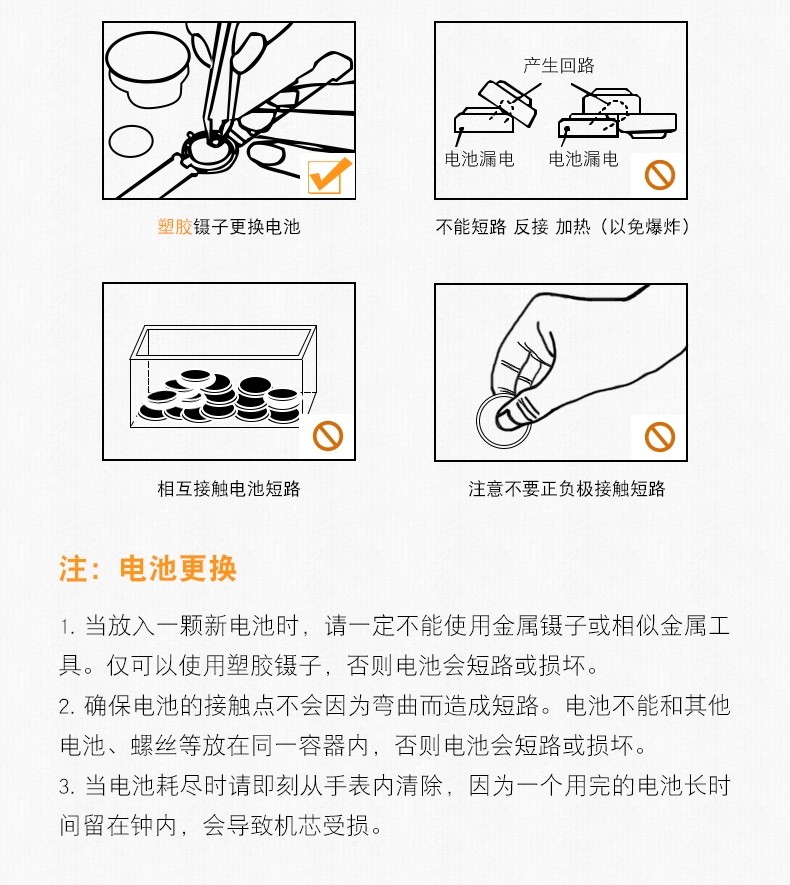 塑胶镊子更换电池

产生回路
电池漏电
电池漏电

不能短路 反接 加热（以免爆炸）

相互接触电池短路

注意不要正负极接触短路

注：电池更换

1. 当放入一颗新电池时，请一定不能使用金属镊子或相似金属工具。仅可以使用塑胶镊子，否则电池会短路或损坏。
2. 确保电池的接触点不会因为弯曲而造成短路。电池不能和其他电池、螺丝等放在同一容器内，否则电池会短路或损坏。
3. 当电池耗尽时请即刻从手表内清除，因为一个用完的电池长时间留在钟内，会导致机芯受损。